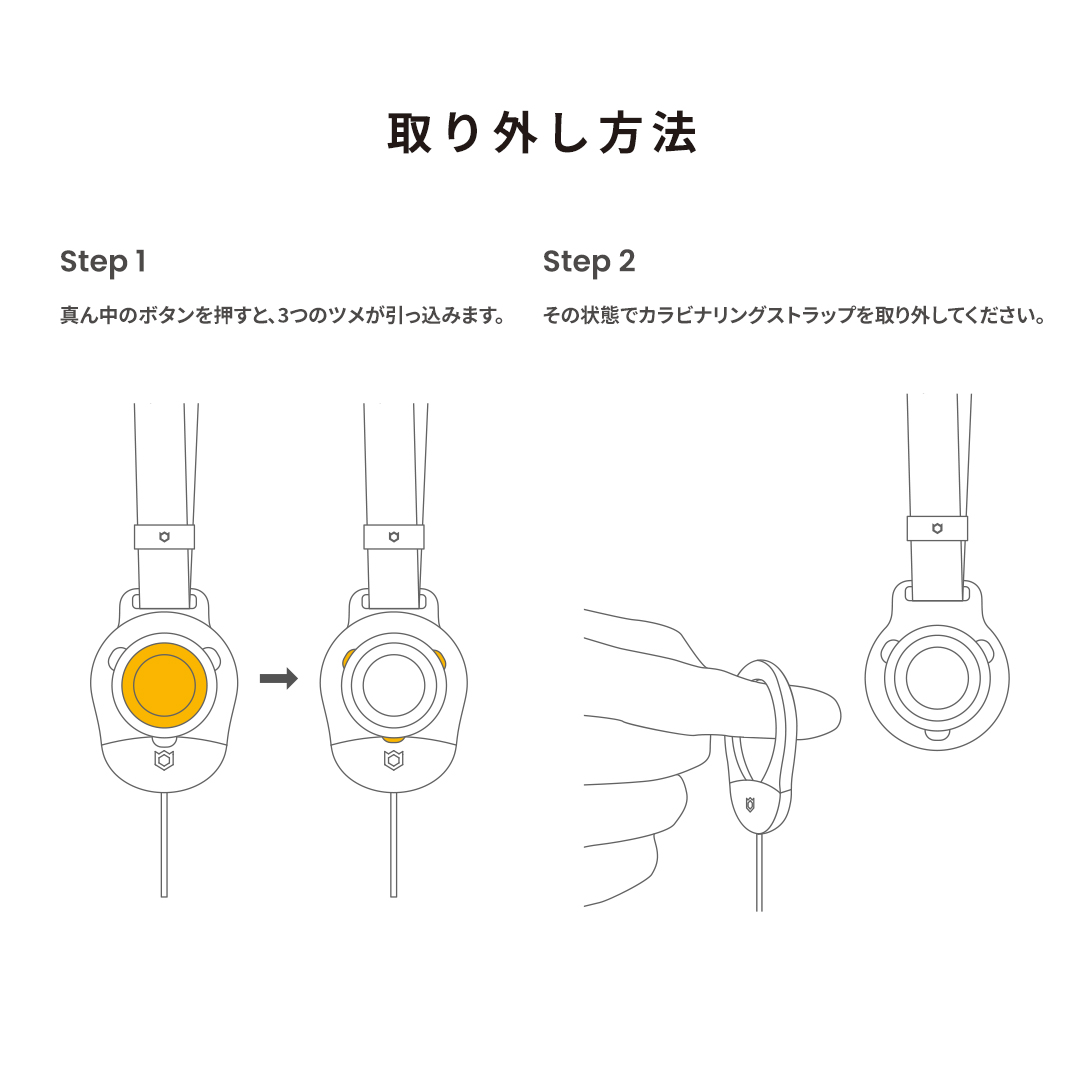 取り外し方法

Step 1

真ん中のボタンを押すと、3つのツメが引っ込みます。

Step 2

その状態でカラビナリングストラップを取り外してください。