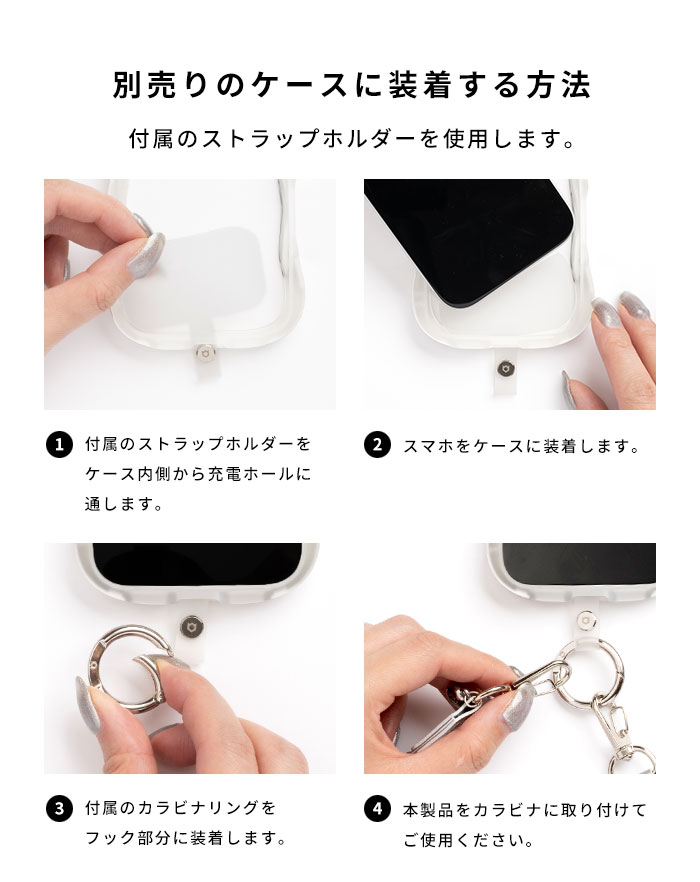 別売りのケースに装着する方法

付属のストラップホルダーを使用します。

1 付属のストラップホルダーをケース内側から充電ホールに通します。

2 スマホをケースに装着します。

3 付属のカラビナリングをフック部分に装着します。

4 本製品をカラビナに取り付けてご使用ください。