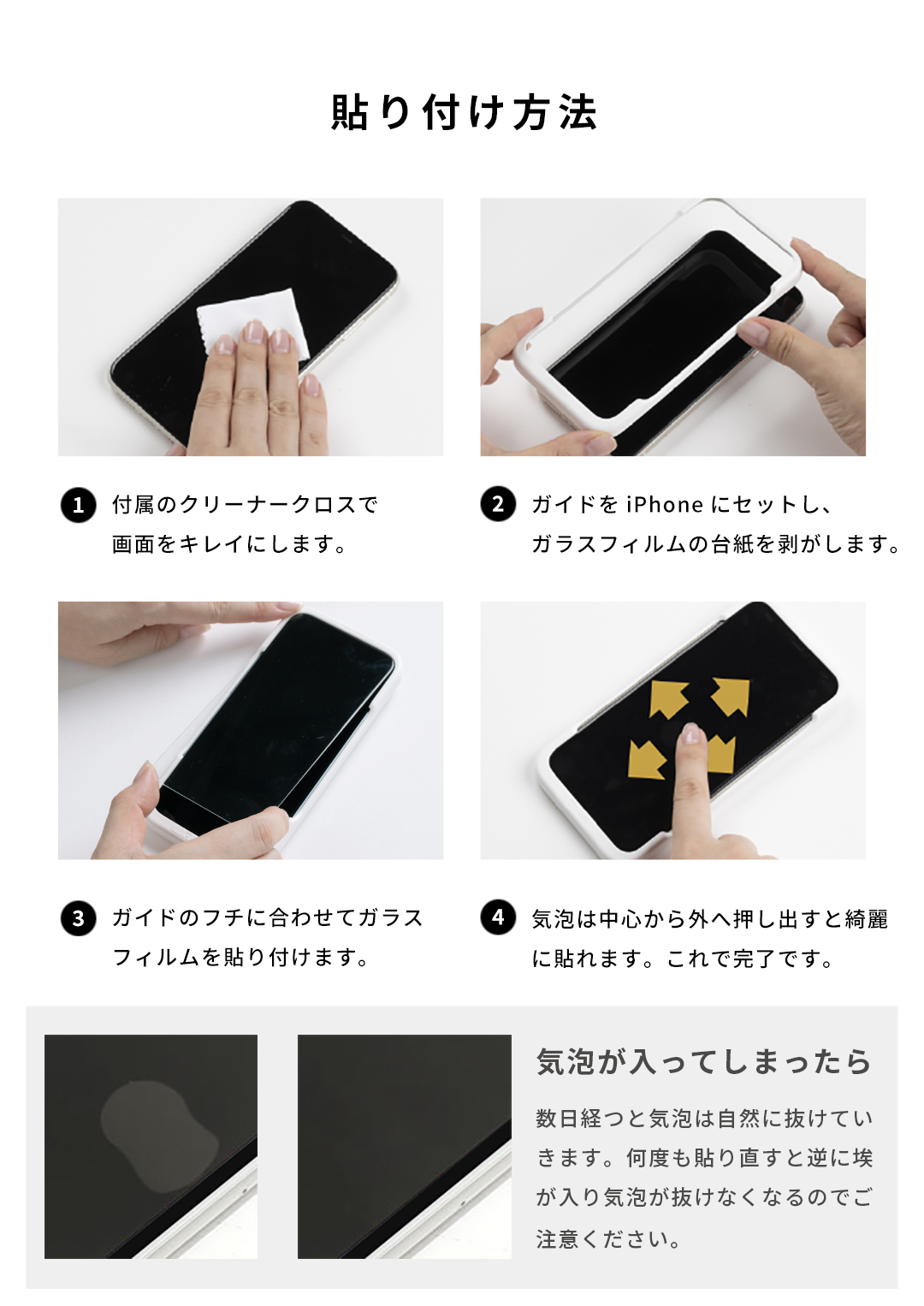 貼り付け方法

1 付属のクリーナークロスで画面をキレイにします。

2 ガイドを iPhone にセットし、ガラスフィルムの台紙を剥がします。

3 ガイドのフチに合わせてガラスフィルムを貼り付けます。

4 気泡は中心から外へ押し出すと綺麗に貼れます。これで完了です。

気泡が入ってしまったら

数日経つと気泡は自然に抜けていきます。何度も貼り直すと逆に埃が入り気泡が抜けなくなるのでご注意ください。