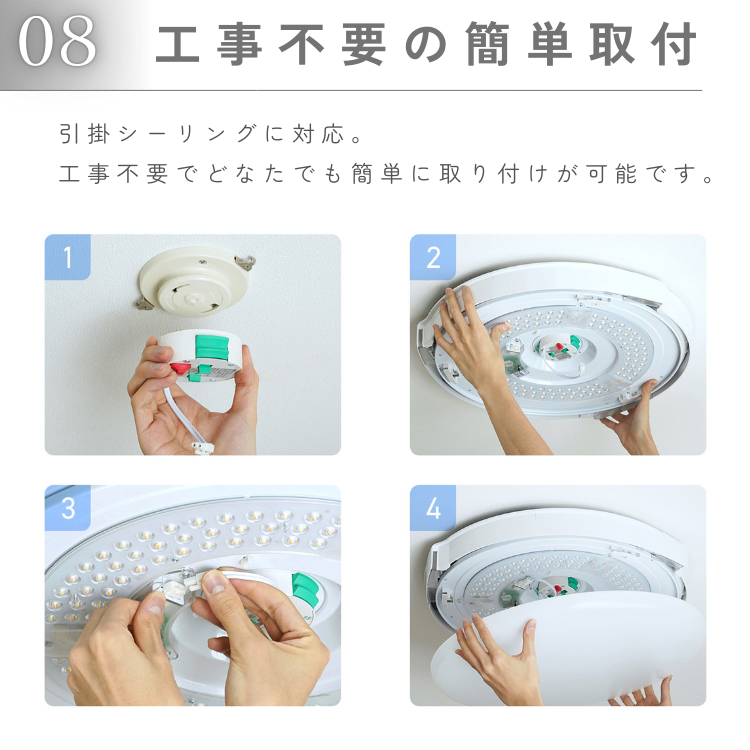 08 工事不要の簡単取付

引掛シーリングに対応。
工事不要でどなたでも簡単に取り付けが可能です。

1

2

3

4