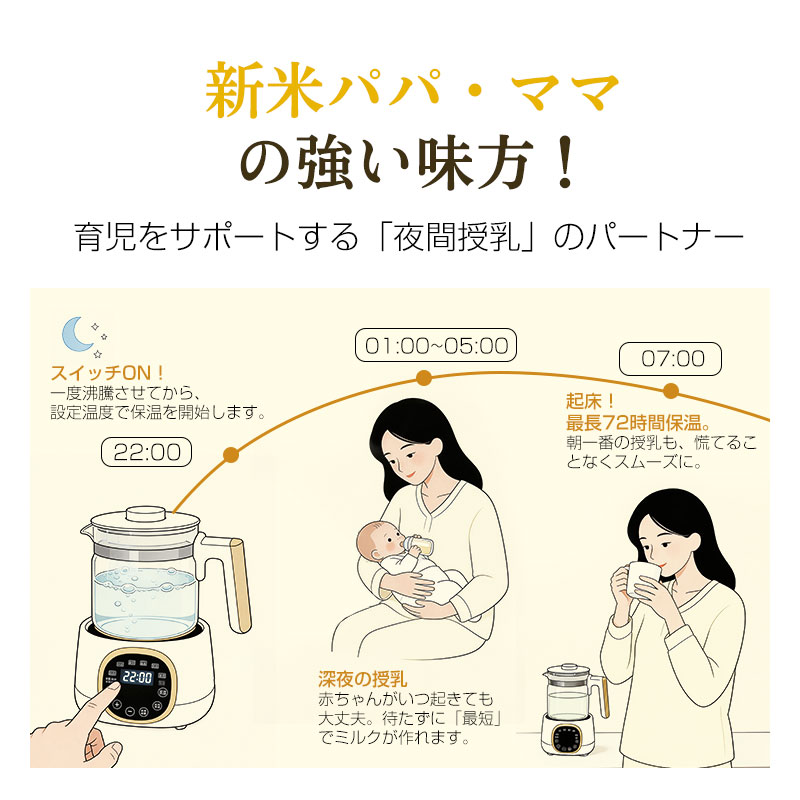 新米パパ・ママ
の強い味方！

育児をサポートする「夜間授乳」のパートナー

スイッチON！
一度沸騰させてから、設定温度で保温を開始します。

22:00

01:00~05:00

07:00

起床！
最長72時間保温。
朝一番の授乳も、慌てることなくスムーズに。

22:00

深夜の授乳
赤ちゃんがいつ起きても大丈夫。待たずに「最短」でミルクが作れます。