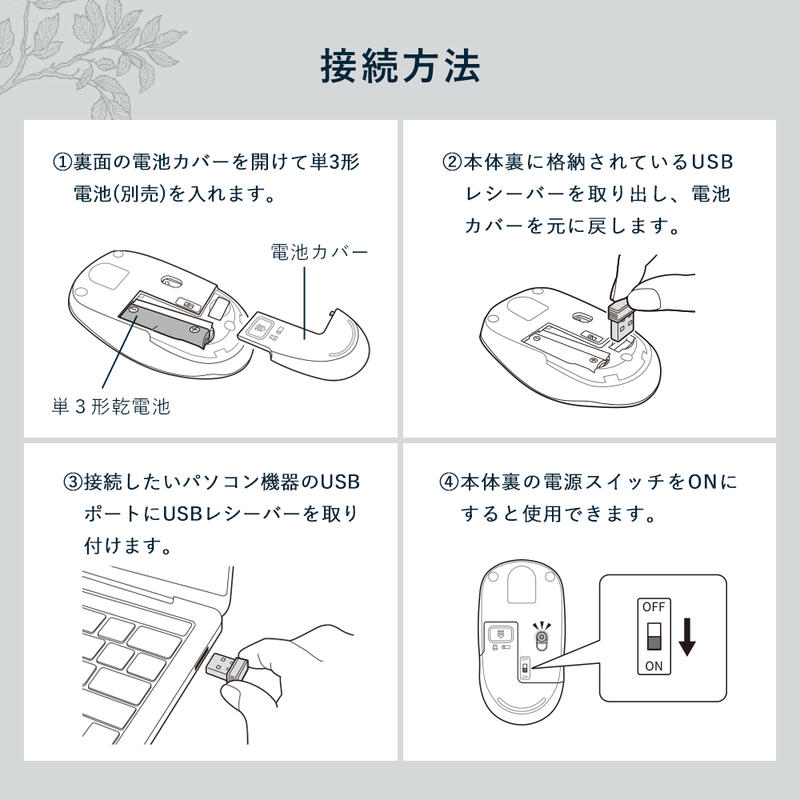 接続方法

①裏面の電池カバーを開けて単3形電池(別売)を入れます。

電池カバー

単３形乾電池

②本体裏に格納されているUSBレシーバーを取り出し、電池カバーを元に戻します。

③接続したいパソコン機器のUSBポートにUSBレシーバーを取り付けます。

④本体裏の電源スイッチをONにすると使用できます。

OFF
ON