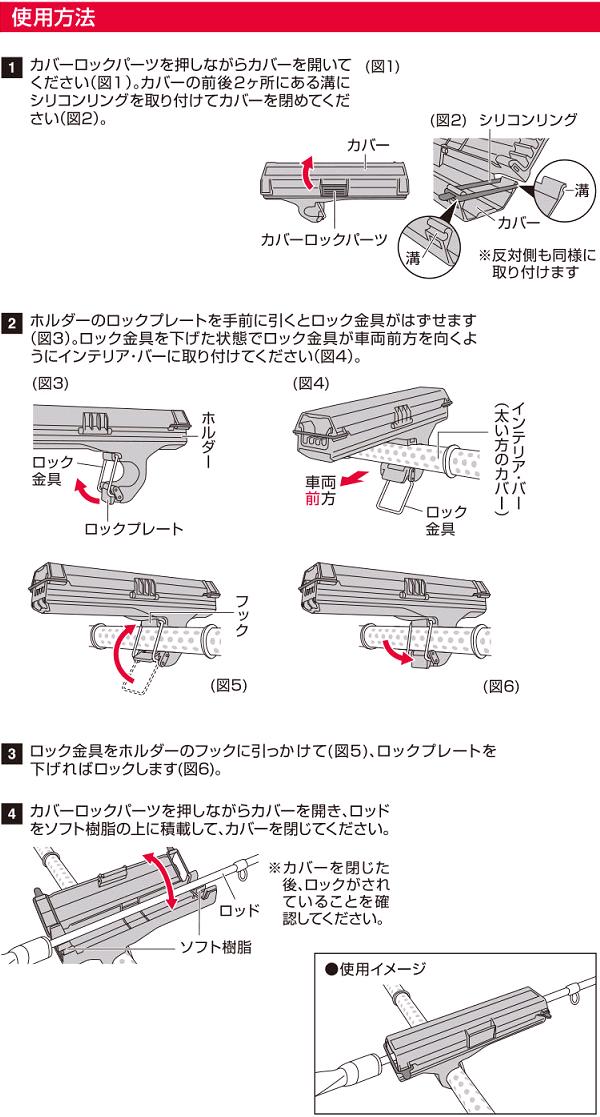 使用方法

1 カバーロックパーツを押しながらカバーを開いてください(図1)。カバーの前後2ヶ所にある溝にシリコンリングを取り付けてカバーを閉めてください(図2)。

(図1)

カバー

カバーロックパーツ

(図2) シリコンリング

溝

カバー

溝

※反対側も同様に取り付けます

2 ホルダーのロックプレートを手前に引くとロック金具がはずせます(図3)。ロック金具を下げた状態でロック金具が車両前方を向くようにインテリア・バーに取り付けてください(図4)。

(図3)

ホルダー

ロック金具

ロックプレート

(図4)

インテリア・バー(太い方のカバー)

車両前方

ロック金具

フック

(図5)

(図6)

3 ロック金具をホルダーのフックに引っかけて(図5)、ロックプレートを下げればロックします(図6)。

4 カバーロックパーツを押しながらカバーを開き、ロッドをソフト樹脂の上に積載して、カバーを閉じてください。

※カバーを閉じた後、ロックがされていることを確認してください。

ロッド

ソフト樹脂

●使用イメージ