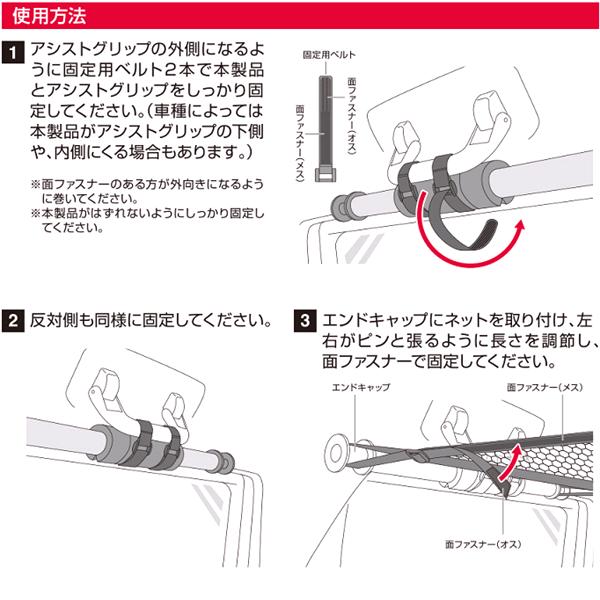 使用方法

1 アシストグリップの外側になるように固定用ベルト2本で本製品とアシストグリップをしっかり固定してください。(車種によっては本製品がアシストグリップの下側や、内側にくる場合もあります。)

※面ファスナーのある方が外向きになるように巻いてください。
※本製品がはずれないようにしっかり固定してください。

固定用ベルト
面ファスナー(オス)
面ファスナー(メス)

2 反対側も同様に固定してください。

3 エンドキャップにネットを取り付け、左右がピンと張るように長さを調節し、面ファスナーで固定してください。

エンドキャップ
面ファスナー(メス)
面ファスナー(オス)