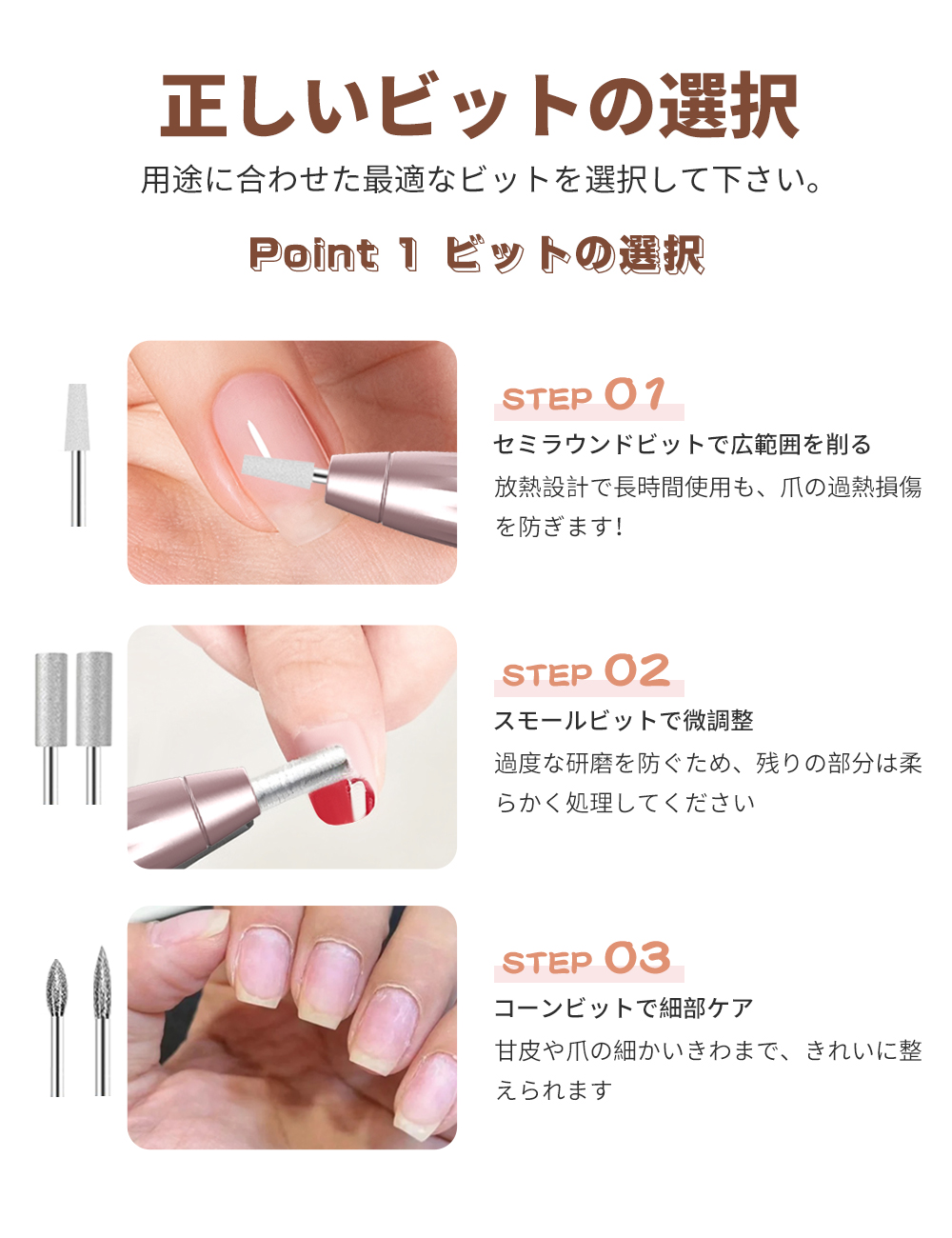 正しいビットの選択

用途に合わせた最適なビットを選択して下さい。

Point 1 ビットの選択

STEP 01

セミラウンドビットで広範囲を削る

放熱設計で長時間使用も、爪の過熱損傷を防ぎます!

STEP 02

スモールビットで微調整

過度な研磨を防ぐため、残りの部分は柔らかく処理してください

STEP 03

コーンビットで細部ケア

甘皮や爪の細かいきわまで、きれいに整えられます