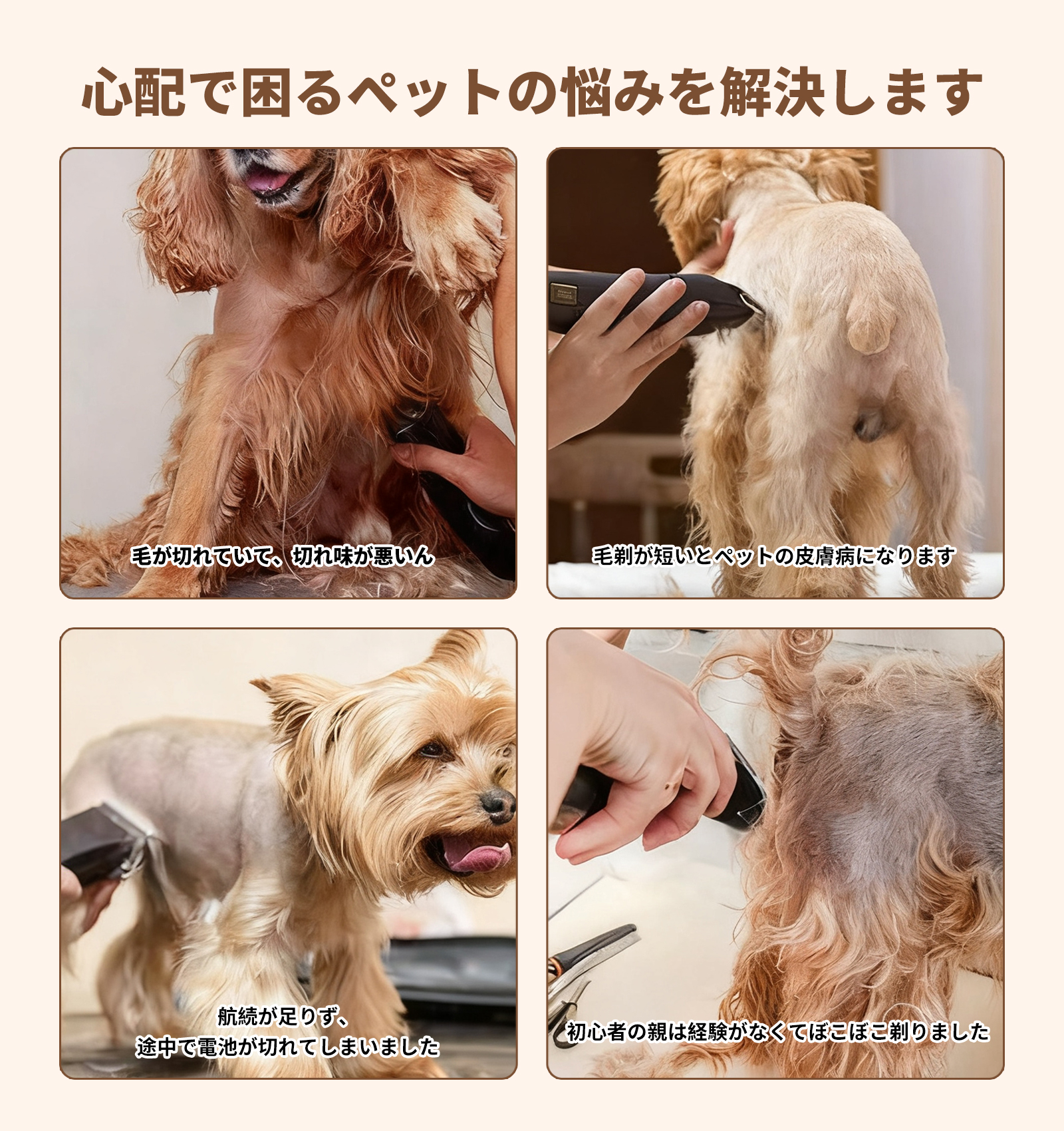 心配で困るペットの悩みを解決します

毛が切れていて、切れ味が悪いん

毛剃が短いとペットの皮膚病になります

航続が足りず、
途中で電池が切れてしまいました

初心者の親は経験がなくてぼこぼこ剃りました