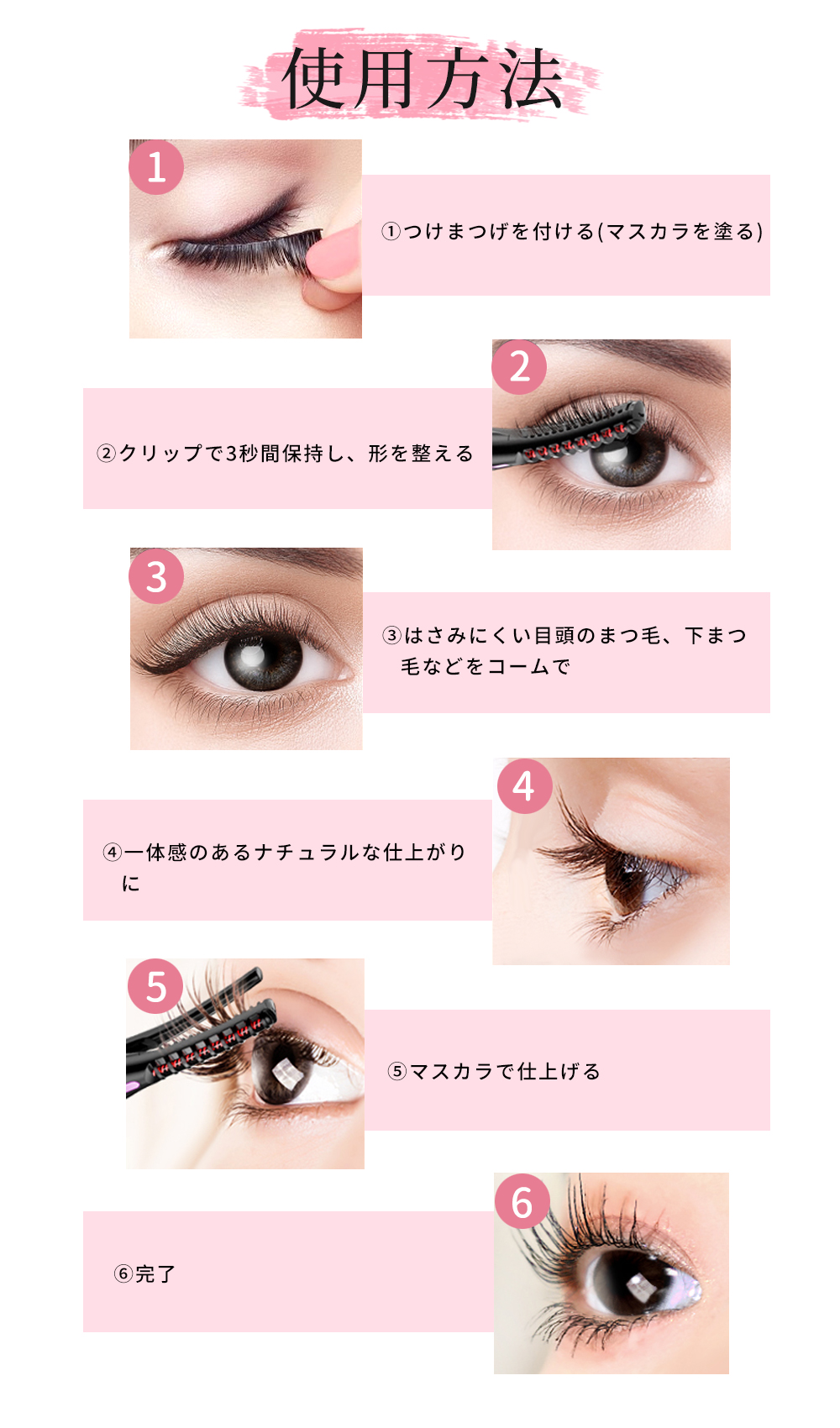 使用方法

1

①つけまつげを付ける(マスカラを塗る)

2

②クリップで3秒間保持し、形を整える

3

③はさみにくい目頭のまつ毛、下まつ毛などをコームで

4

④一体感のあるナチュラルな仕上がりに

5

⑤マスカラで仕上げる

6

⑥完了