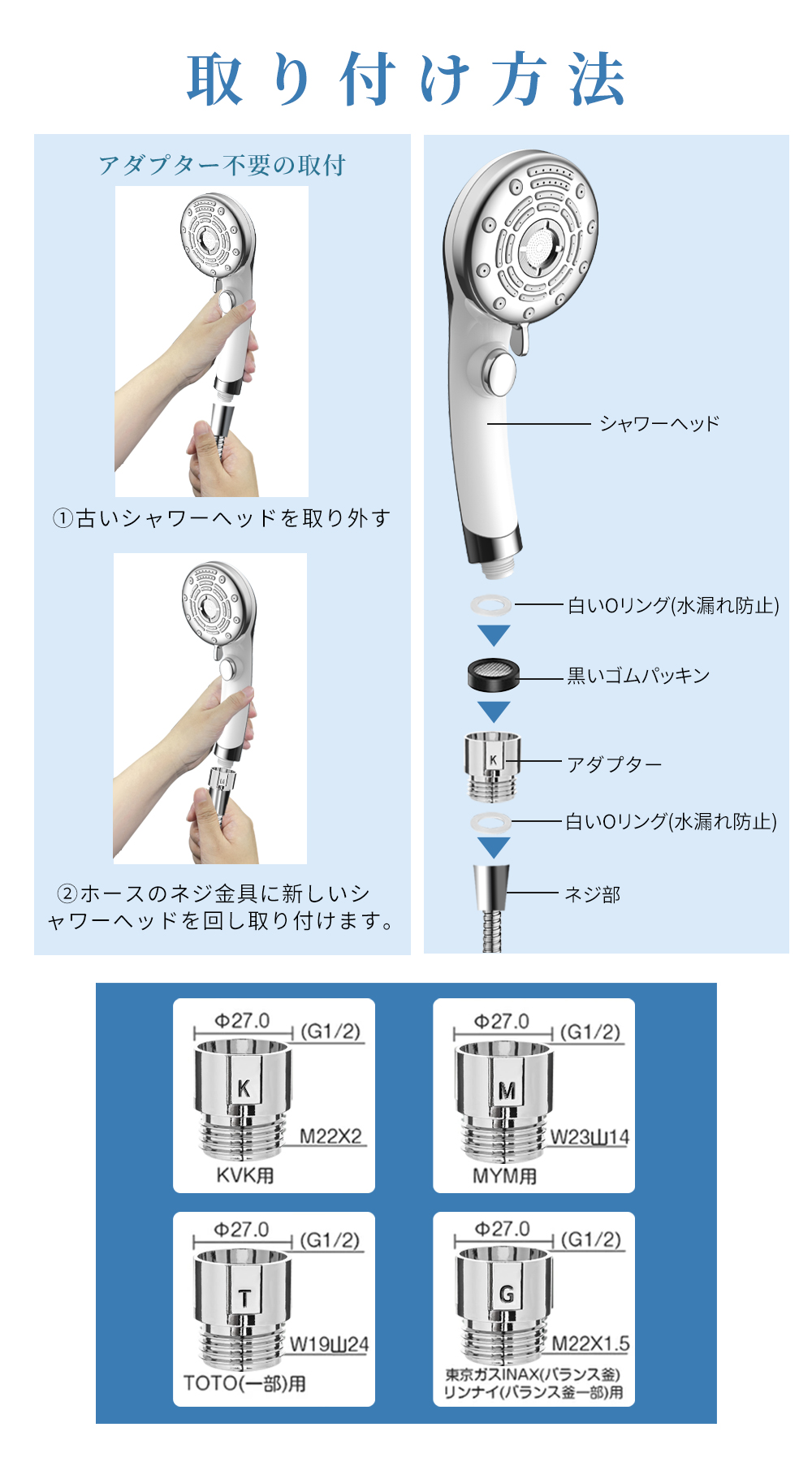 取り付け方法

アダプター不要の取付

①古いシャワーヘッドを取り外す

②ホースのネジ金具に新しいシャワーヘッドを回し取り付けます。

シャワーヘッド

白いOリング(水漏れ防止)

黒いゴムパッキン

K

アダプター

白いOリング(水漏れ防止)

ネジ部

Φ27.0 (G1/2)
K
M22X2
KVK用

Φ27.0 (G1/2)
M
W23山14
MYM用

Φ27.0 (G1/2)
T
W19山24
TOTO(一部)用

Φ27.0 (G1/2)
G
M22X1.5
東京ガスINAX(バランス釜)
リンナイ(バランス釜一部)用