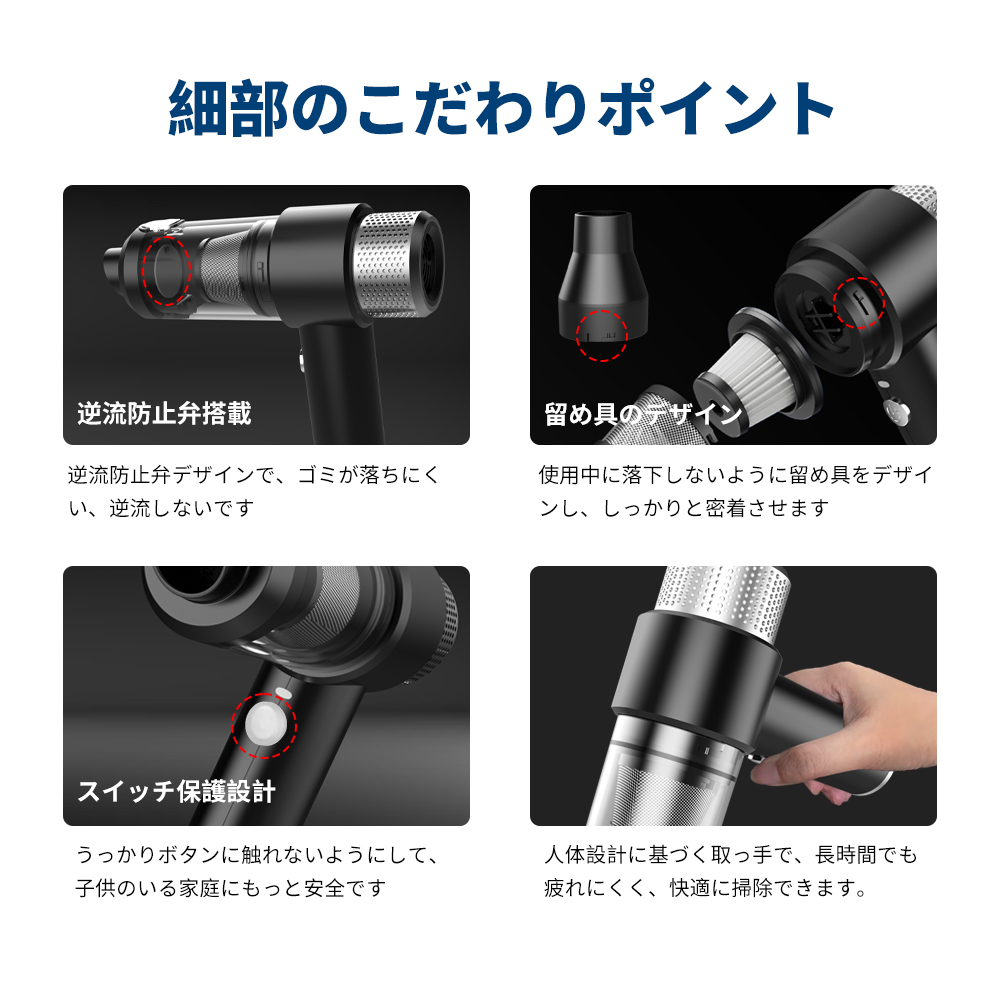 細部のこだわりポイント

逆流防止弁搭載

逆流防止弁デザインで、ゴミが落ちにくい、逆流しないです

留め具のデザイン

使用中に落下しないように留め具をデザインし、しっかりと密着させます

スイッチ保護設計

うっかりボタンに触れないようにして、子供のいる家庭にもっと安全です

人体設計に基づく取っ手で、長時間でも疲れにくく、快適に掃除できます。