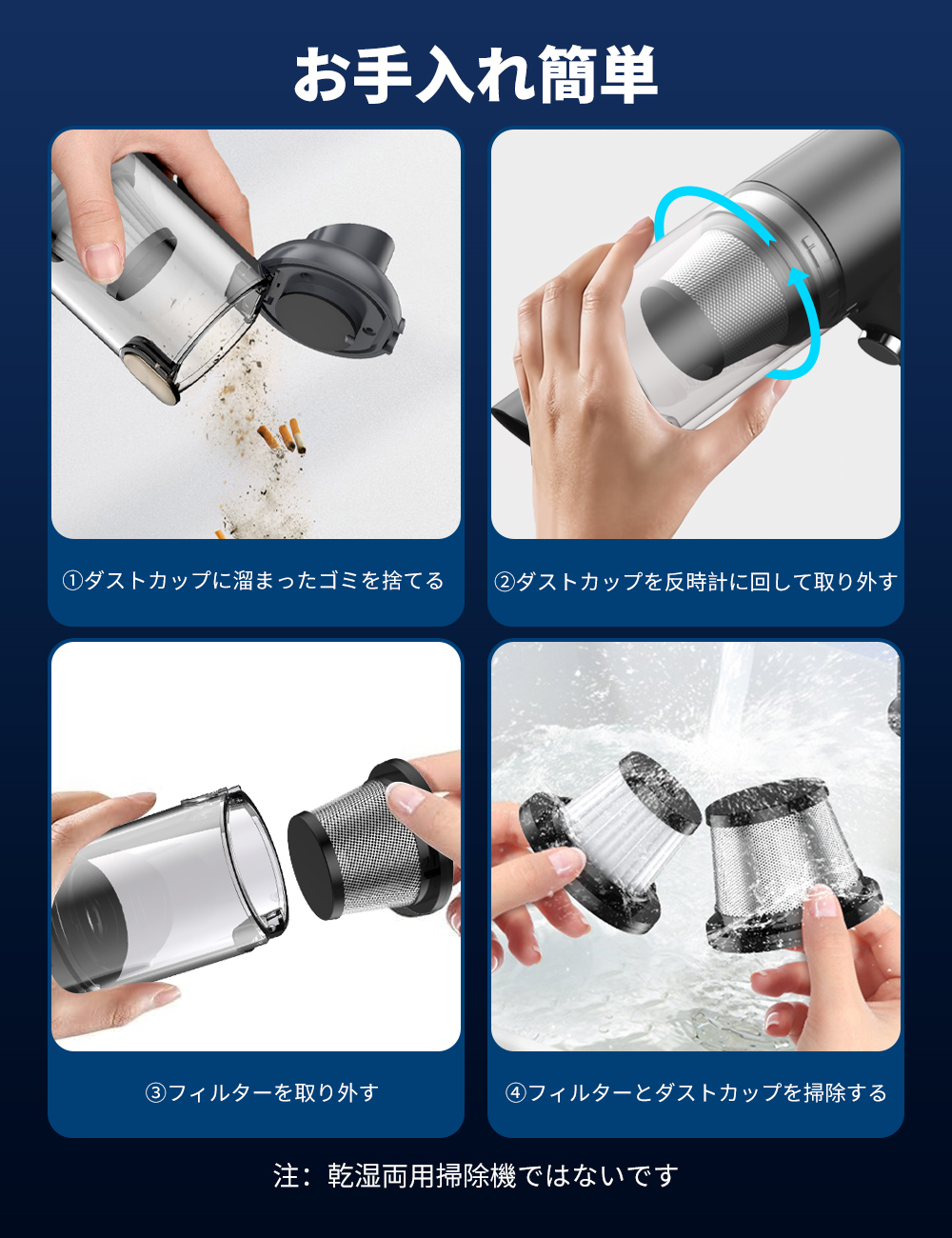 お手入れ簡単

①ダストカップに溜まったゴミを捨てる

②ダストカップを反時計に回して取り外す

③フィルターを取り外す

④フィルターとダストカップを掃除する

注：乾湿両用掃除機ではないです