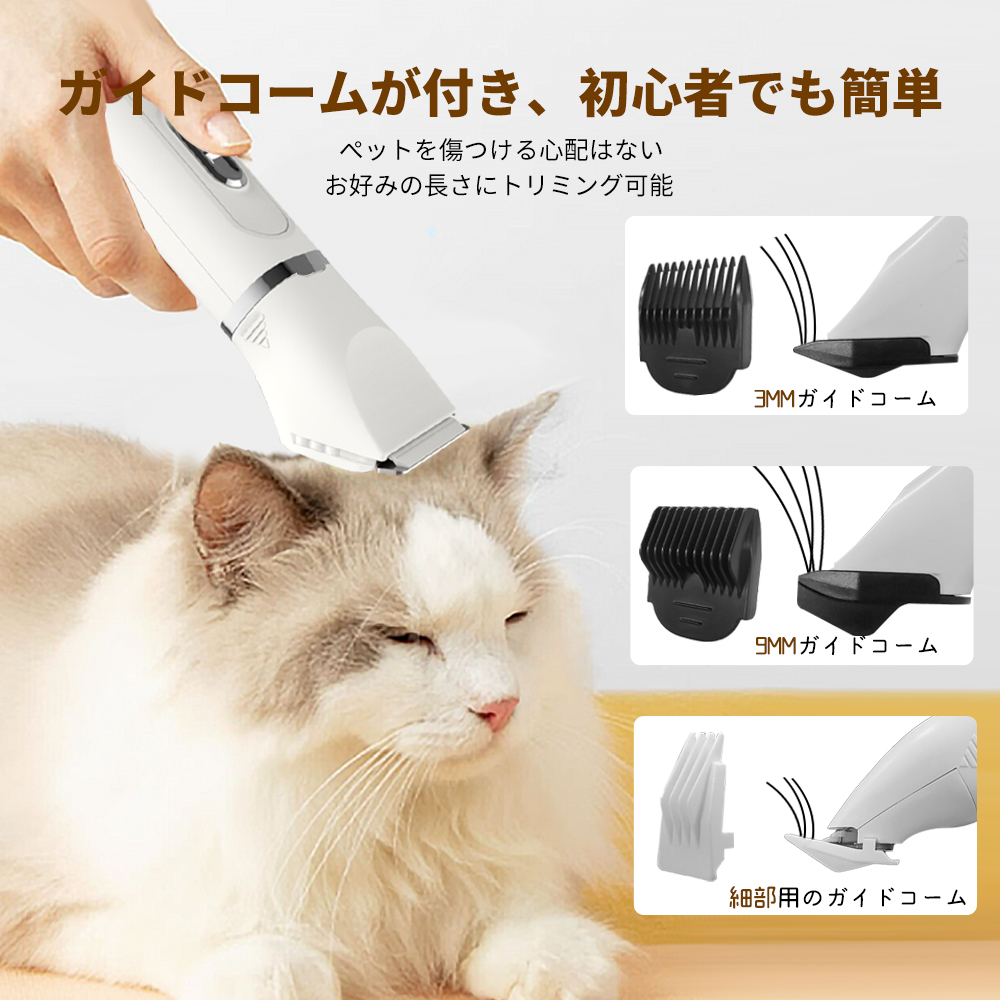 ガイドコームが付き、初心者でも簡単

ペットを傷つける心配はない
お好みの長さにトリミング可能

3MMガイドコーム

9MMガイドコーム

細部用のガイドコーム