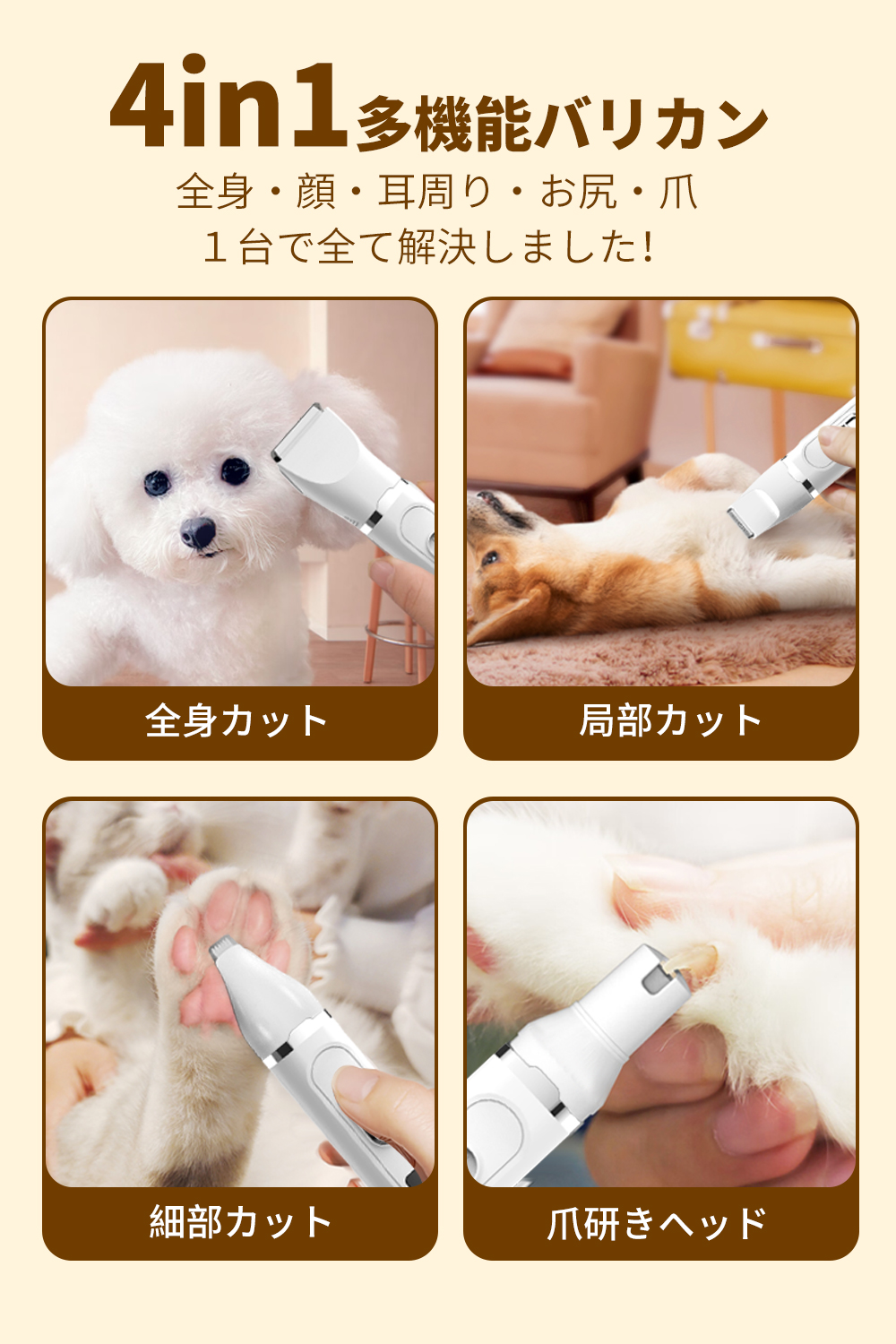 4in1多機能バリカン
全身・顔・耳周り・お尻・爪
１台で全て解決しました!

全身カット

局部カット

細部カット

爪研きヘッド