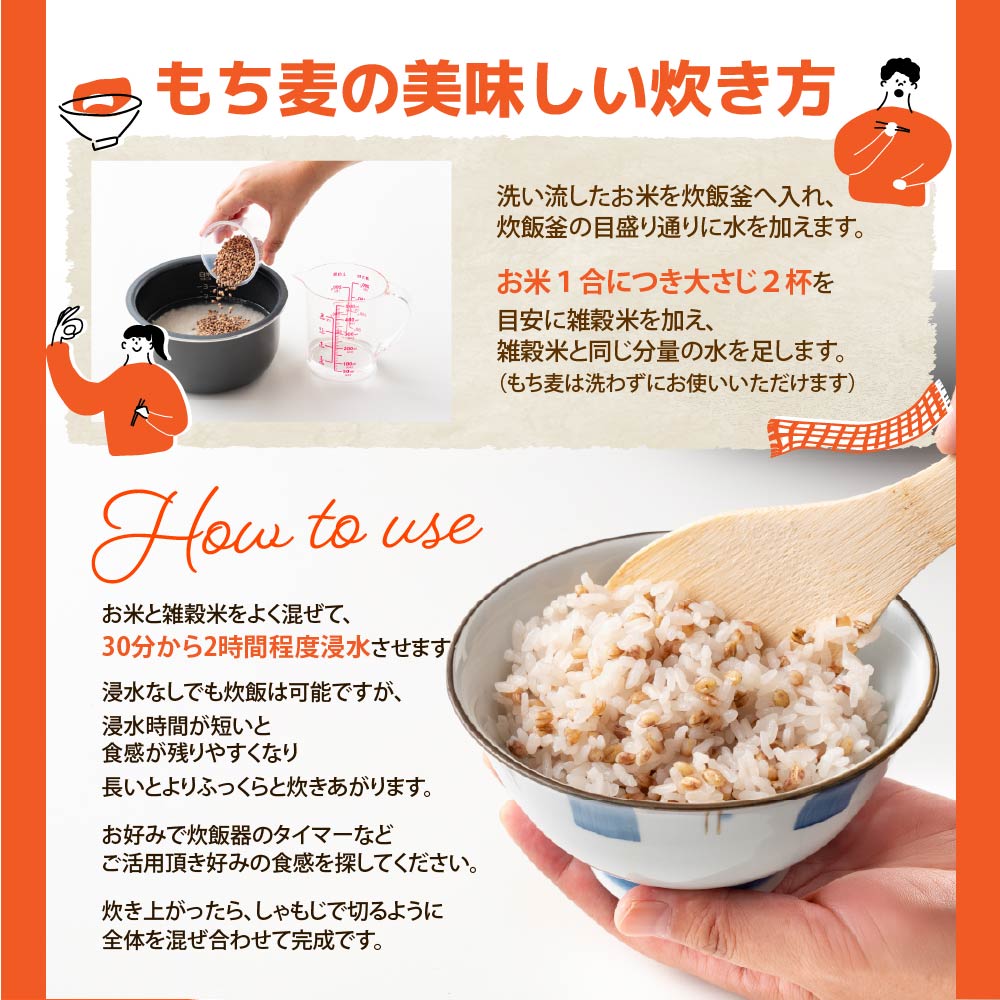 もち麦の美味しい炊き方

洗い流したお米を炊飯釜へ入れ、炊飯釜の目盛り通りに水を加えます。

お米１合につき大さじ２杯を目安に雑穀米を加え、雑穀米と同じ分量の水を足します。
（もち麦は洗わずにお使いいただけます）

How to use

お米と雑穀米をよく混ぜて、30分から2時間程度浸水させます

浸水なしでも炊飯は可能ですが、浸水時間が短いと食感が残りやすくなり長いとよりふっくらと炊きあがります。

お好みで炊飯器のタイマーなどご活用頂き好みの食感を探してください。

炊き上がったら、しゃもじで切るように全体を混ぜ合わせて完成です。