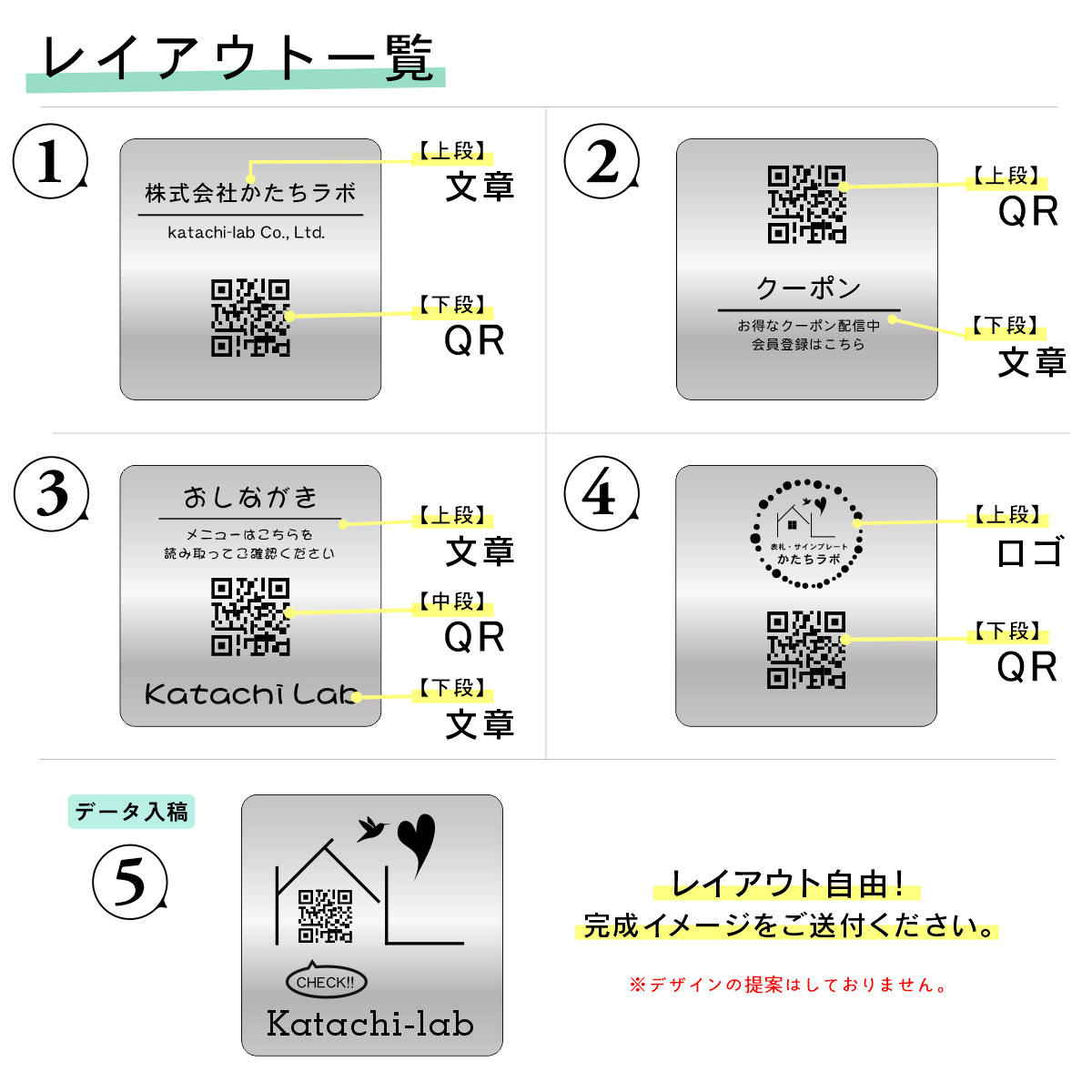 レイアウト一覧

1

株式会社かたちラボ
katachi-lab Co., Ltd.

【上段】
文章

【下段】
QR

2

クーポン
お得なクーポン配信中
会員登録はこちら

【上段】
QR

【下段】
文章

3

おしながき
メニューはこちらを
読み取ってご確認ください

Katachi Lab

【上段】
文章

【中段】
QR

【下段】
文章

4

表札・サインプレート
かたちラボ

【上段】
ロゴ

【下段】
QR

データ入稿

5

CHECK!!
Katachi-lab

レイアウト自由!
完成イメージをご送付ください。

※デザインの提案はしておりません。