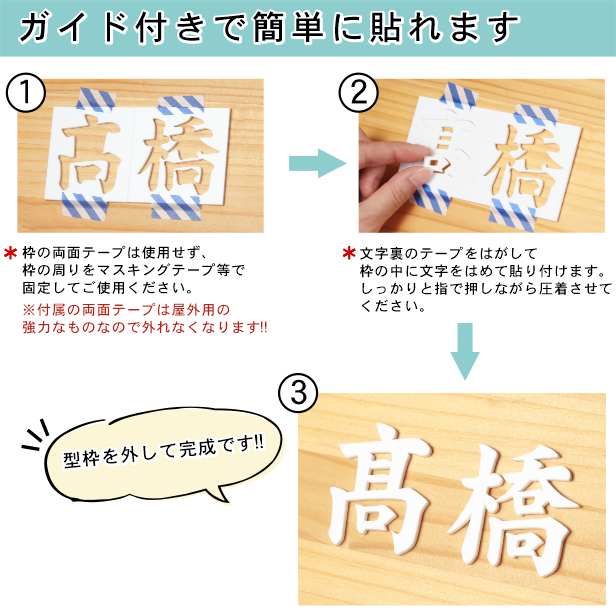 ガイド付きで簡単に貼れます

①

髙橋

＊枠の両面テープは使用せず、枠の周りをマスキングテープ等で固定してご使用ください。

※付属の両面テープは屋外用の強力なものなので外れなくなります!!

②

髙橋

＊文字裏のテープをはがして枠の中に文字をはめて貼り付けます。しっかりと指で押しながら圧着させてください。

③

型枠を外して完成です!!

髙橋