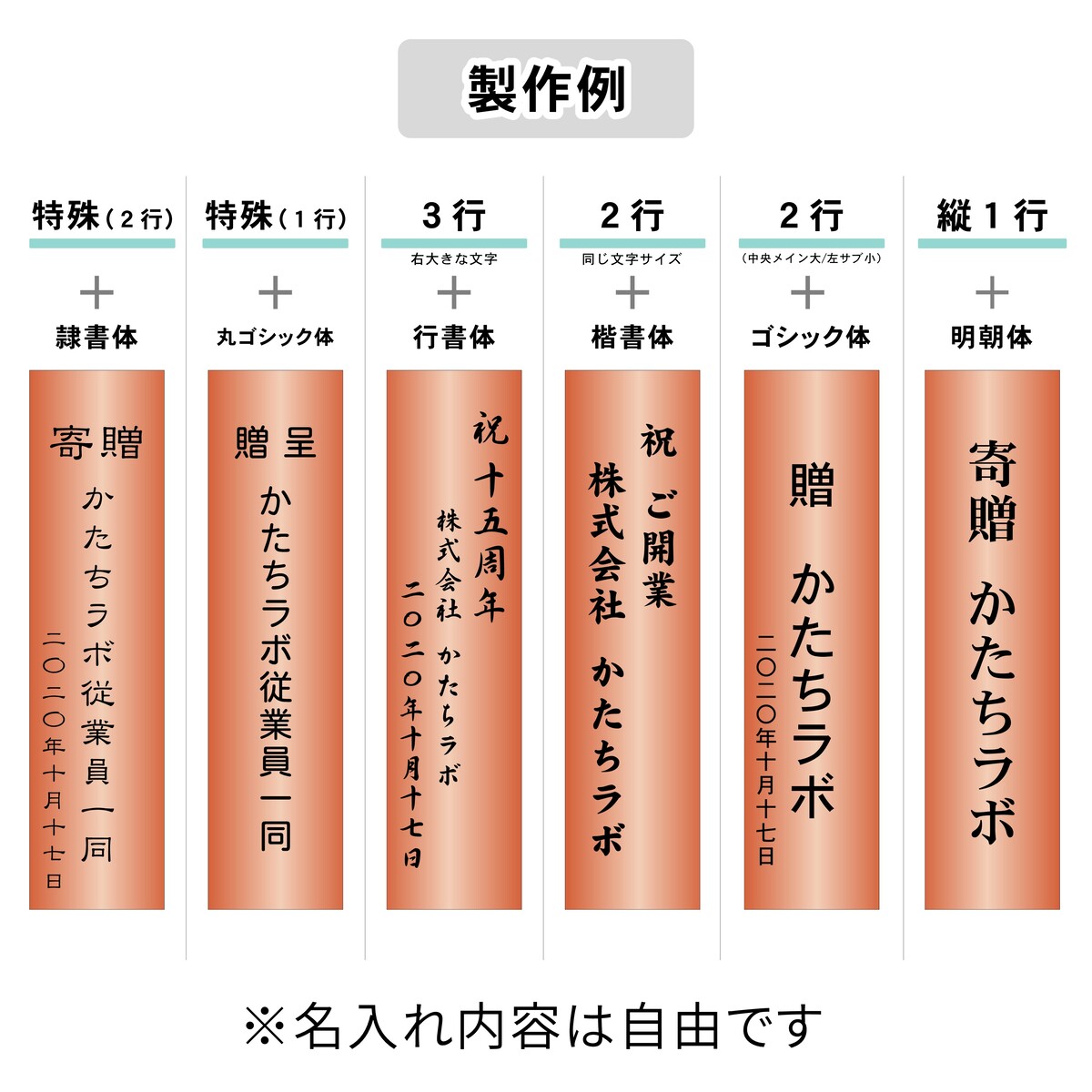 製作例

特殊(2行)

+

隷書体

寄贈

かたちラボ従業員一同

二〇二〇年十月十七日

特殊(1行)

+

丸ゴシック体

贈呈

かたちラボ従業員一同

3行

右大きな文字

+

行書体

祝

十五周年

株式会社 かたちラボ

二〇二〇年十月十七日

2行

同じ文字サイズ

+

楷書体

祝

ご開業

株式会社

かたちラボ

2行

(中央メイン大/左サブ小)

+

ゴシック体

贈

かたちラボ

二〇二〇年十月十七日

縦1行

+

明朝体

寄贈

かたちラボ

※名入れ内容は自由です