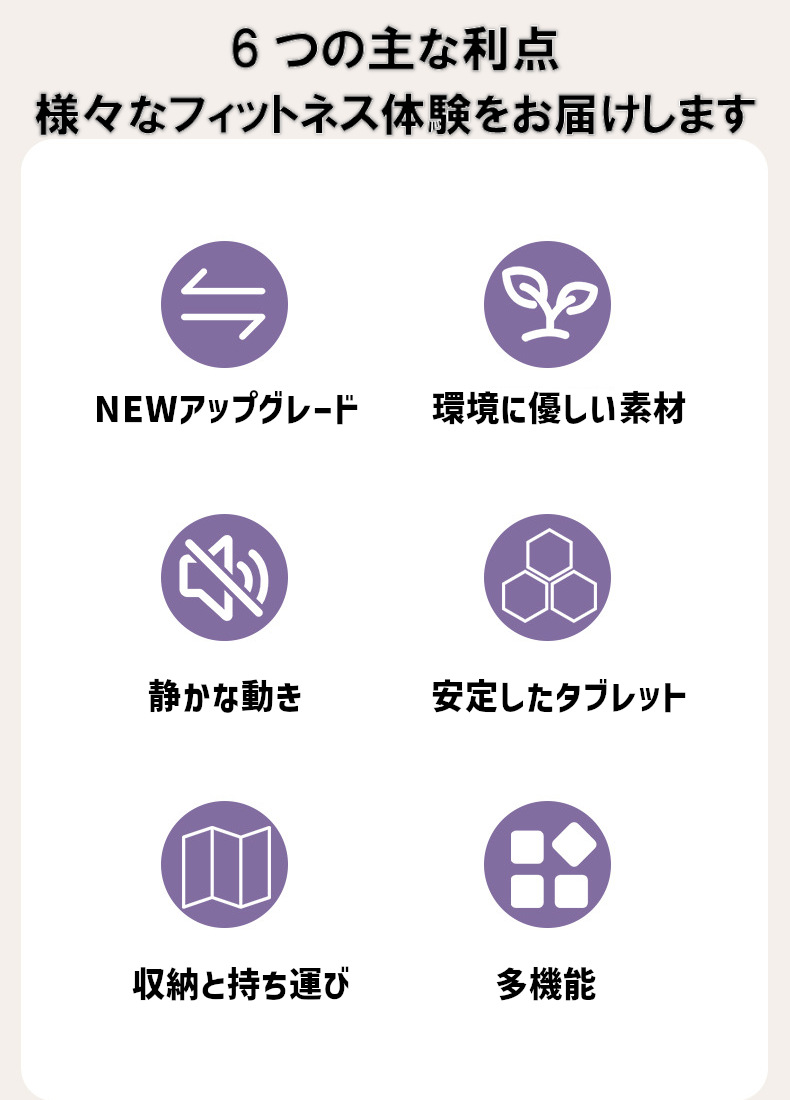 6つの主な利点
様々なフィットネス体験をお届けします

NEWアップグレード

環境に優しい素材

静かな動き

安定したタブレット

収納と持ち運び

多機能