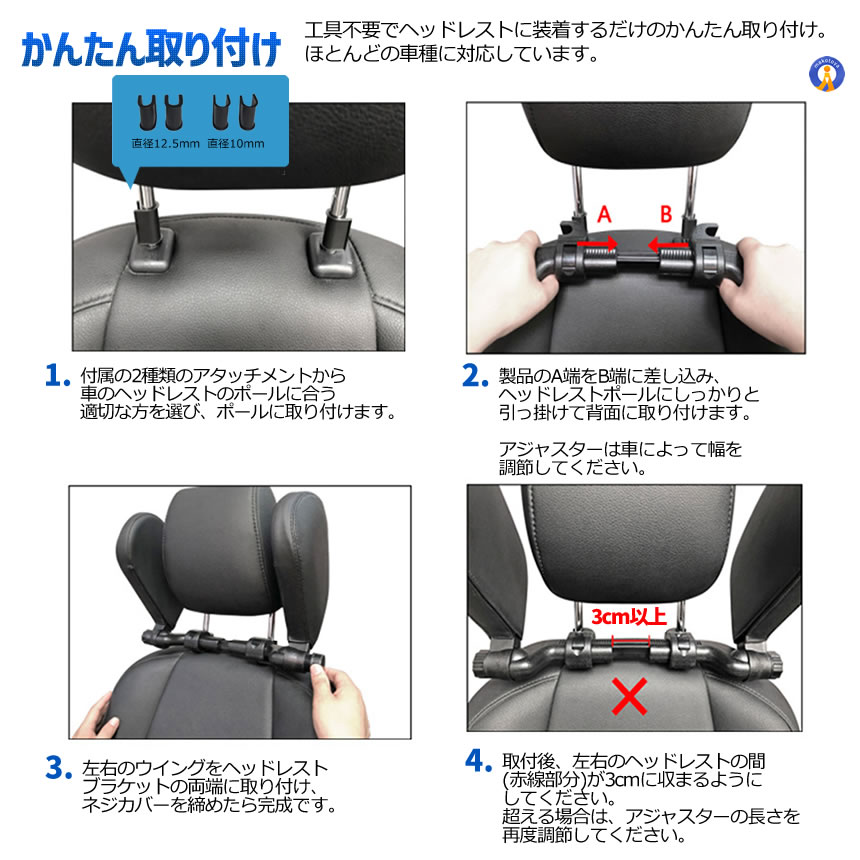 かんたん取り付け

工具不要でヘッドレストに装着するだけのかんたん取り付け。ほとんどの車種に対応しています。

makotoya

直径12.5mm 直径10mm

A B

1. 付属の2種類のアタッチメントから車のヘッドレストのポールに合う適切な方を選び、ポールに取り付けます。

2. 製品のA端をB端に差し込み、ヘッドレストポールにしっかりと引っ掛けて背面に取り付けます。

アジャスターは車によって幅を調節してください。

3cm以上

3. 左右のウイングをヘッドレストブラケットの両端に取り付け、ネジカバーを締めたら完成です。

4. 取付後、左右のヘッドレストの間(赤線部分)が3cmに収まるようにしてください。
超える場合は、アジャスターの長さを再度調節してください。