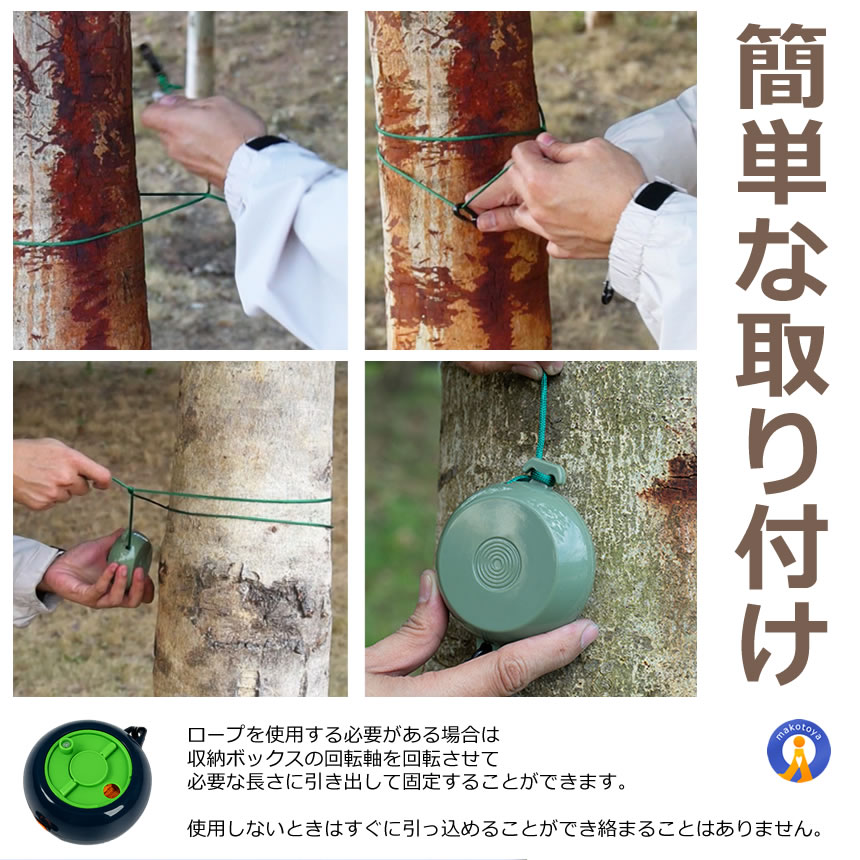 簡単な取り付け

ロープを使用する必要がある場合は
収納ボックスの回転軸を回転させて
必要な長さに引き出して固定することができます。

使用しないときはすぐに引っ込めることができ絡まることはありません。

makotoya