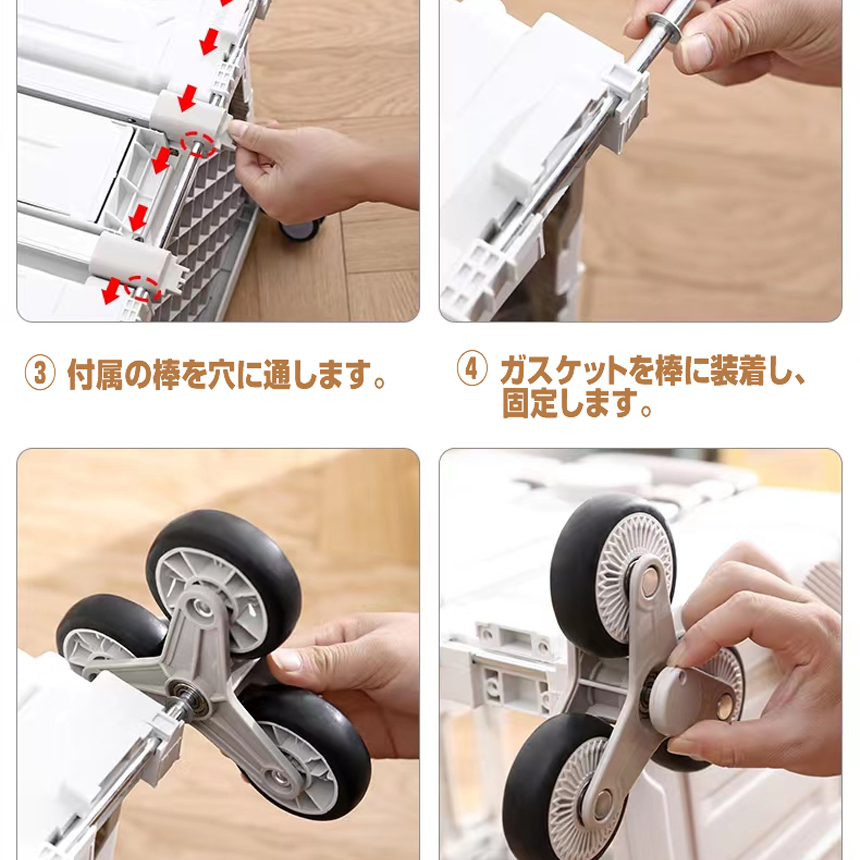 ③ 付属の棒を穴に通します。

④ ガスケットを棒に装着し、固定します。