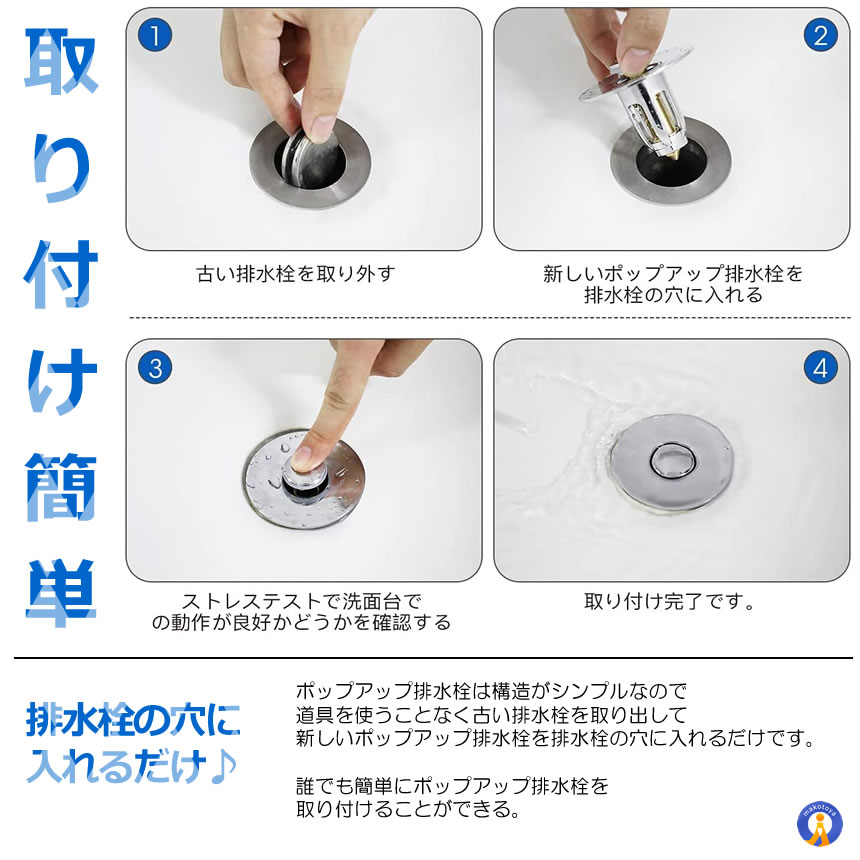 取り付け簡単

1

古い排水栓を取り外す

2

新しいポップアップ排水栓を排水栓の穴に入れる

3

ストレステストで洗面台での動作が良好かどうかを確認する

4

取り付け完了です。

排水栓の穴に入れるだけ♪

ポップアップ排水栓は構造がシンプルなので道具を使うことなく古い排水栓を取り出して新しいポップアップ排水栓を排水栓の穴に入れるだけです。

誰でも簡単にポップアップ排水栓を取り付けることができる。

makotoya