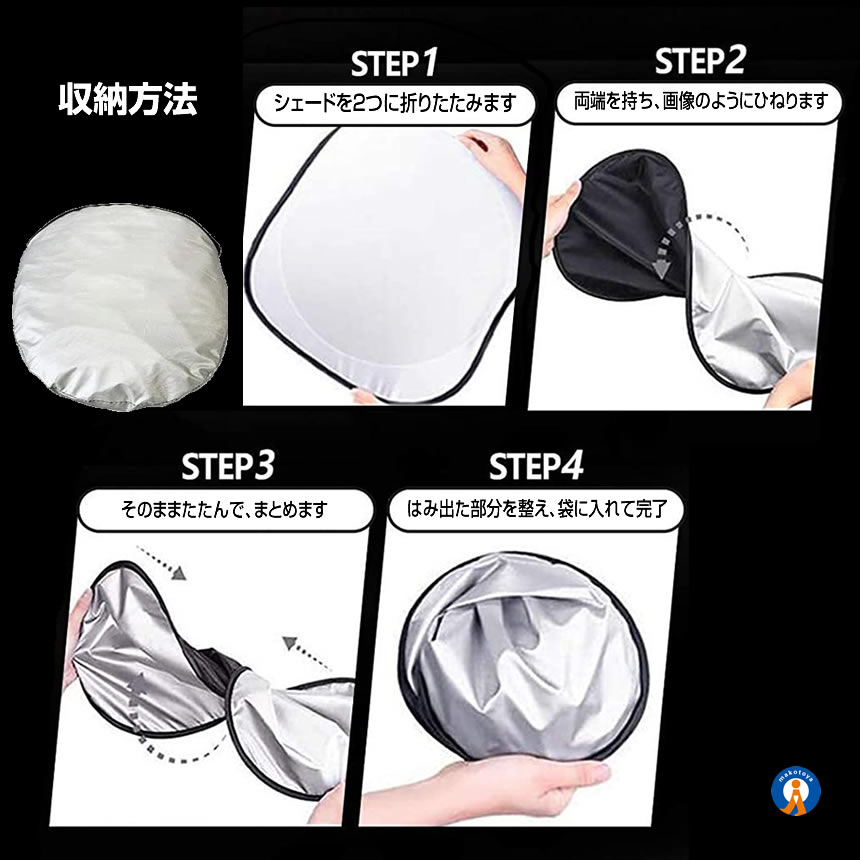 収納方法

STEP1
シェードを2つに折りたたみます

STEP2
両端を持ち、画像のようにひねります

STEP3
そのままたたんで、まとめます

STEP4
はみ出た部分を整え、袋に入れて完了

makotoya