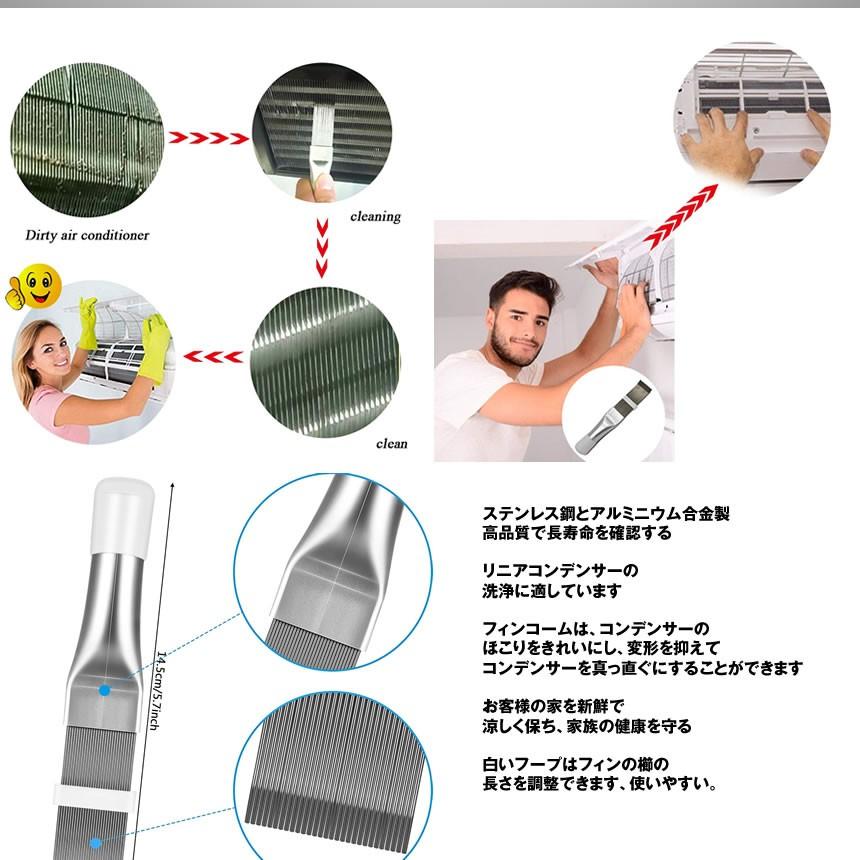 Dirty air conditioner

cleaning

clean

14.5cm/5.7inch

ステンレス鋼とアルミニウム合金製
高品質で長寿命を確認する

リニアコンデンサーの
洗浄に適しています

フィンコームは、コンデンサーの
ほこりをきれいにし、変形を抑えて
コンデンサーを真っ直ぐにすることができます

お客様の家を新鮮で
涼しく保ち、家族の健康を守る

白いフープはフィンの櫛の
長さを調整できます、使いやすい。