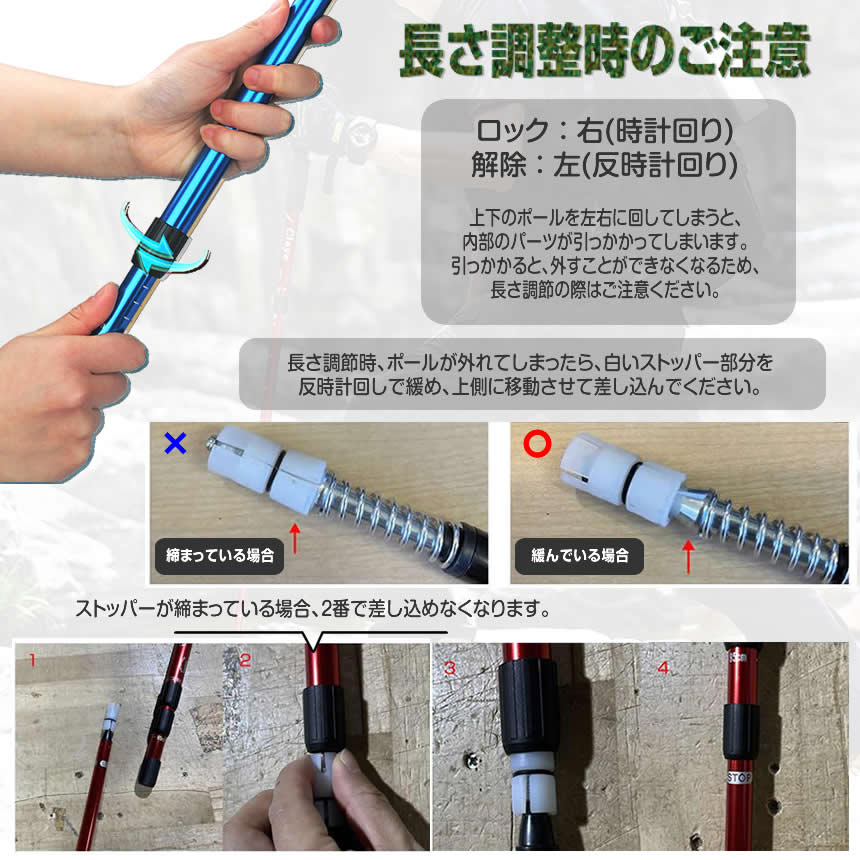 長さ調整時のご注意

ロック：右(時計回り)
解除：左(反時計回り)

上下のポールを左右に回してしまうと、内部のパーツが引っかかってしまいます。引っかかると、外すことができなくなるため、長さ調節の際はご注意ください。

長さ調節時、ポールが外れてしまったら、白いストッパー部分を反時計回しで緩め、上側に移動させて差し込んでください。

×

締まっている場合

○

緩んでいる場合

ストッパーが締まっている場合、2番で差し込めなくなります。

1

2

3

4

STOP