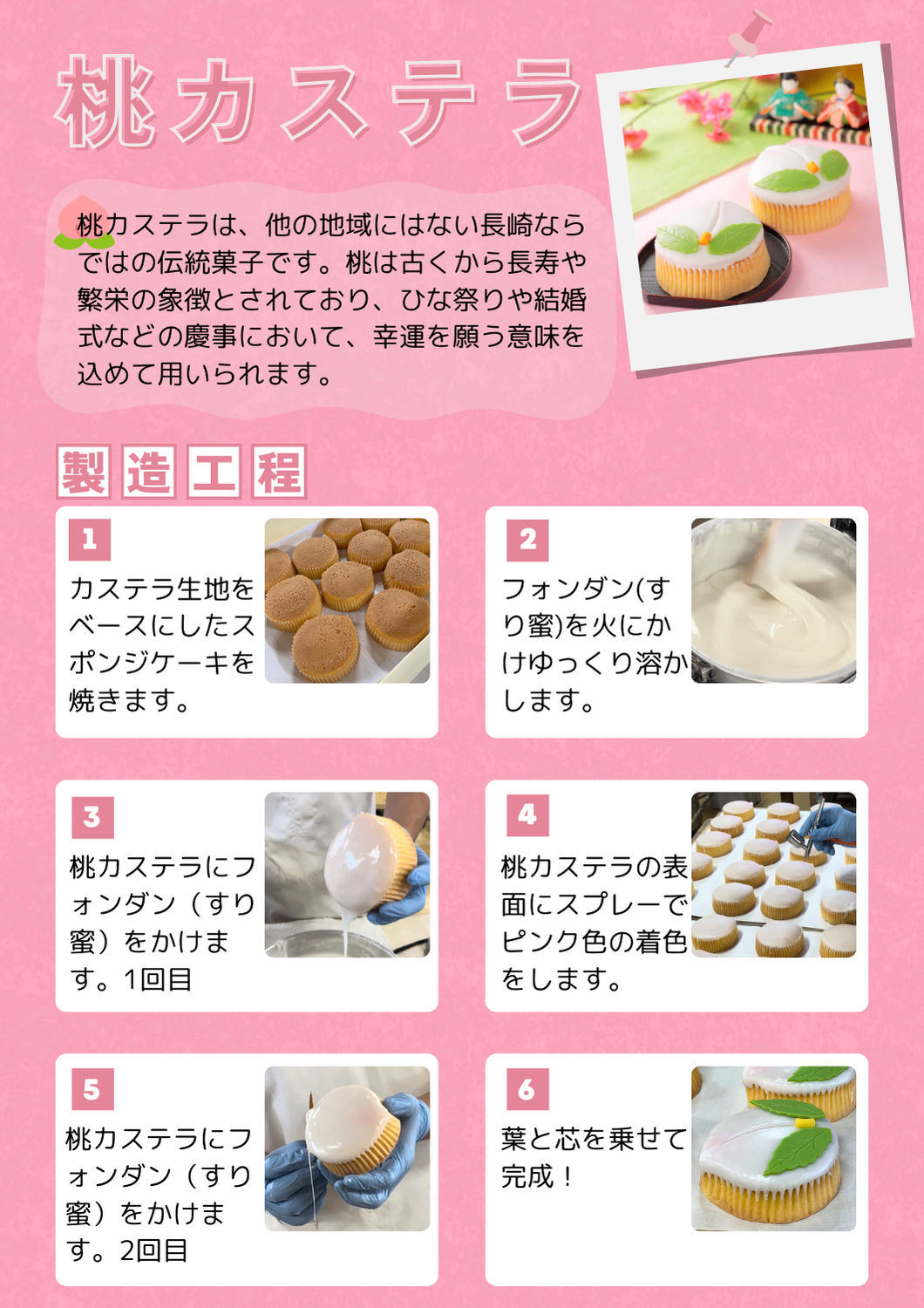 桃カステラ

桃カステラは、他の地域にはない長崎ならではの伝統菓子です。桃は古くから長寿や繁栄の象徴とされており、ひな祭りや結婚式などの慶事において、幸運を願う意味を込めて用いられます。

製造工程

1
カステラ生地をベースにしたスポンジケーキを焼きます。

2
フォンダン(すり蜜)を火にかけゆっくり溶かします。

3
桃カステラにフォンダン（すり蜜）をかけます。1回目

4
桃カステラの表面にスプレーでピンク色の着色をします。

5
桃カステラにフォンダン（すり蜜）をかけます。2回目

6
葉と芯を乗せて完成！