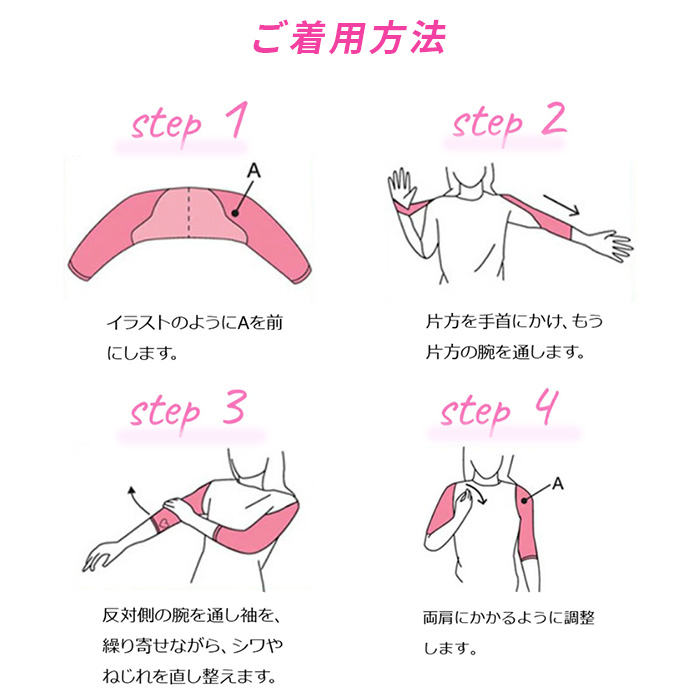 ご着用方法

step 1

A

イラストのようにAを前にします。

step 2

片方を手首にかけ、もう片方の腕を通します。

step 3

反対側の腕を通し袖を、繰り寄せながら、シワやねじれを直し整えます。

step 4

A

両肩にかかるように調整します。