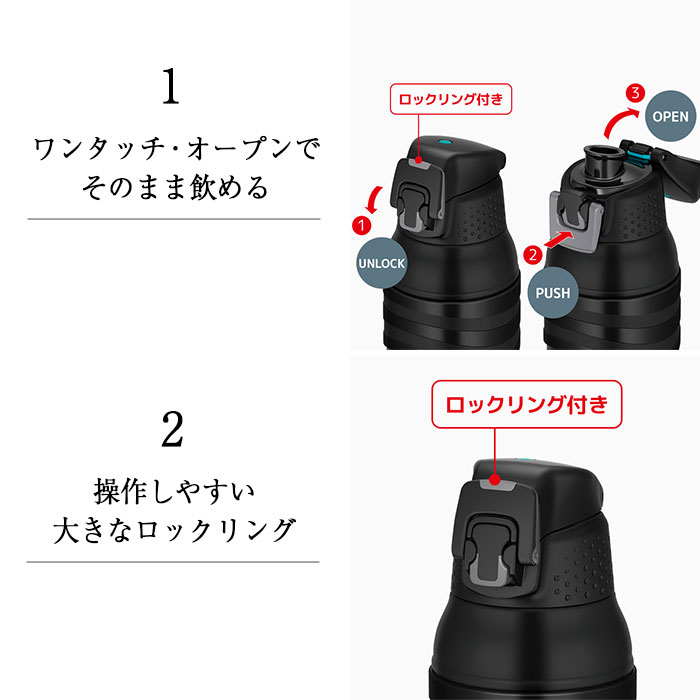 1

ワンタッチ・オープンで
そのまま飲める

ロックリング付き

1
UNLOCK

2
PUSH

3
OPEN

2

操作しやすい
大きなロックリング

ロックリング付き