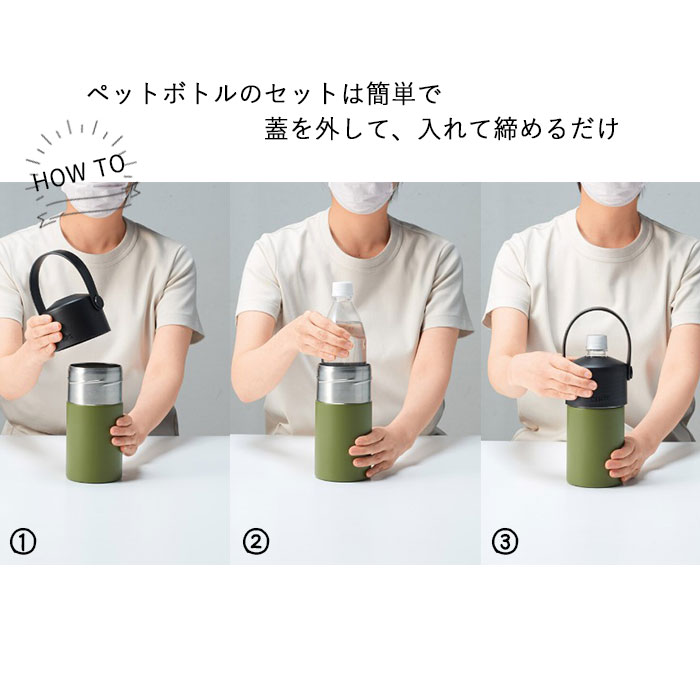 ペットボトルのセットは簡単で
蓋を外して、入れて締めるだけ

HOW TO

①

②

③