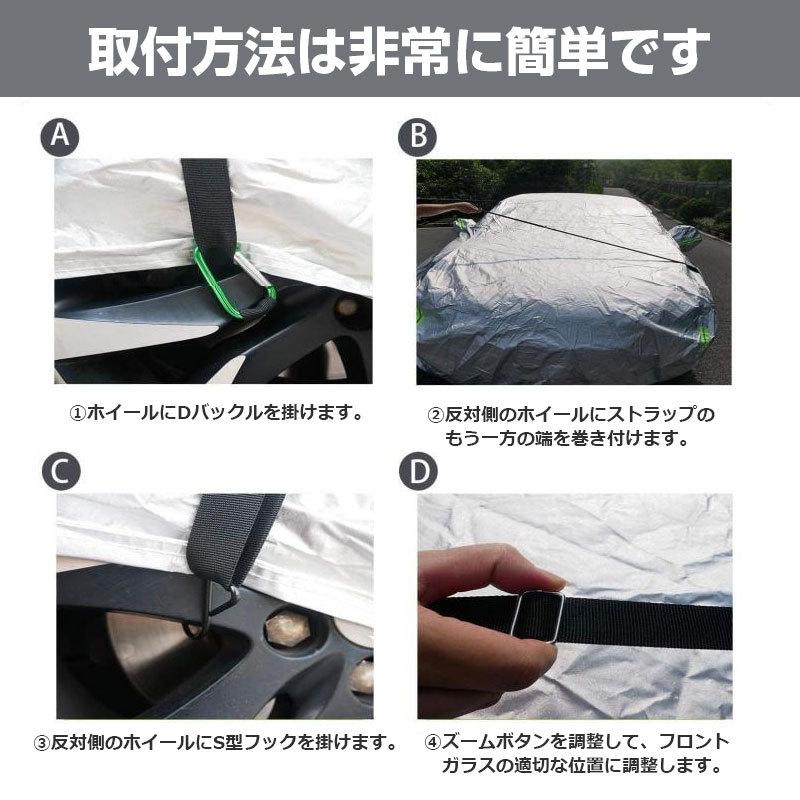 取付方法は非常に簡単です

A

①ホイールにDバックルを掛けます。

B

②反対側のホイールにストラップのもう一方の端を巻き付けます。

C

③反対側のホイールにS型フックを掛けます。

D

④ズームボタンを調整して、フロントガラスの適切な位置に調整します。