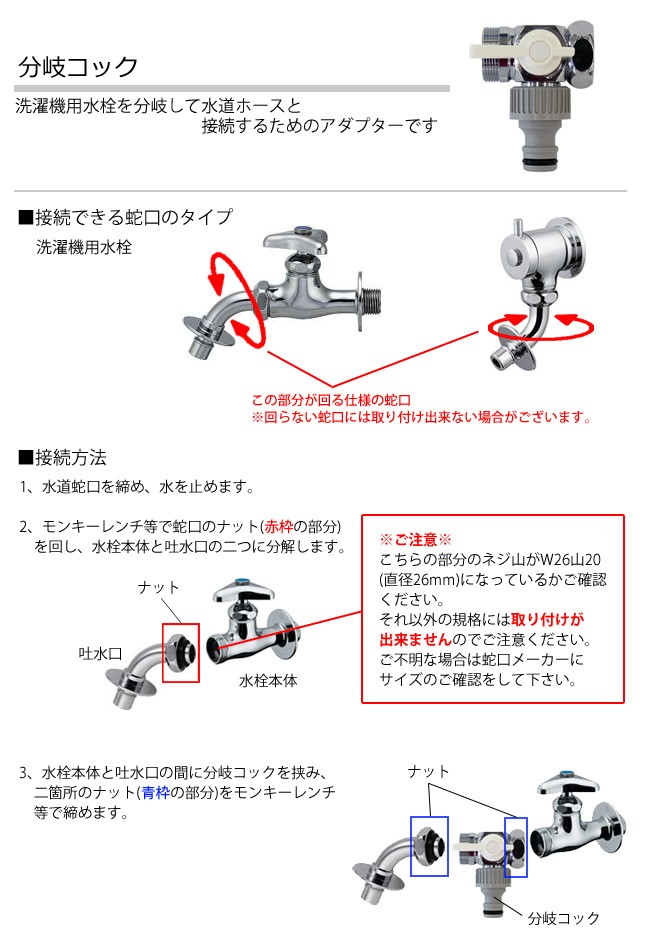 分岐コック

洗濯機用水栓を分岐して水道ホースと接続するためのアダプターです

■接続できる蛇口のタイプ

洗濯機用水栓

この部分が回る仕様の蛇口
※回らない蛇口には取り付け出来ない場合がございます。

■接続方法

1、水道蛇口を締め、水を止めます。

2、モンキーレンチ等で蛇口のナット(赤枠の部分)を回し、水栓本体と吐水口の二つに分解します。

ナット

吐水口

水栓本体

※ご注意※
こちらの部分のネジ山がW26山20(直径26mm)になっているかご確認ください。
それ以外の規格には取り付けが出来ませんのでご注意ください。
ご不明な場合は蛇口メーカーにサイズのご確認をして下さい。

3、水栓本体と吐水口の間に分岐コックを挟み、二箇所のナット(青枠の部分)をモンキーレンチ等で締めます。

ナット

分岐コック