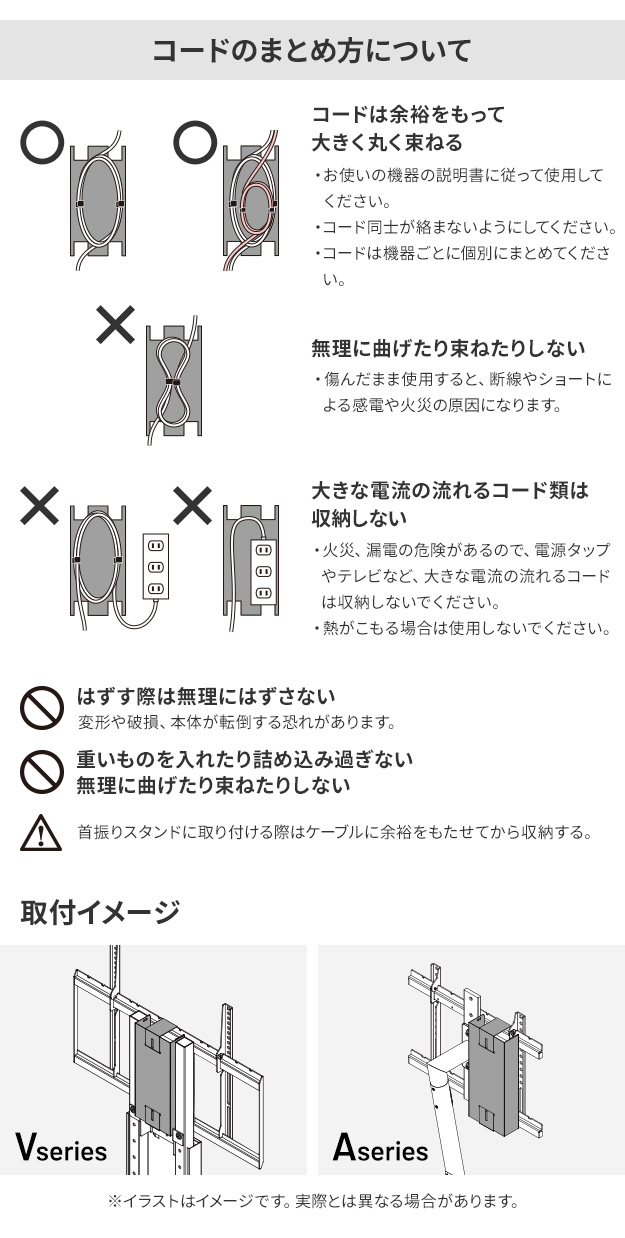 コードのまとめ方について

コードは余裕をもって大きく丸く束ねる
・お使いの機器の説明書に従って使用してください。
・コード同士が絡まないようにしてください。
・コードは機器ごとに個別にまとめてください。

無理に曲げたり束ねたりしない
・傷んだまま使用すると、断線やショートによる感電や火災の原因になります。

大きな電流の流れるコード類は収納しない
・火災、漏電の危険があるので、電源タップやテレビなど、大きな電流の流れるコードは収納しないでください。
・熱がこもる場合は使用しないでください。

はずす際は無理にはずさない
変形や破損、本体が転倒する恐れがあります。

重いものを入れたり詰め込み過ぎない
無理に曲げたり束ねたりしない

首振りスタンドに取り付ける際はケーブルに余裕をもたせてから収納する。

取付イメージ

Vseries

Aseries

※イラストはイメージです。実際とは異なる場合があります。