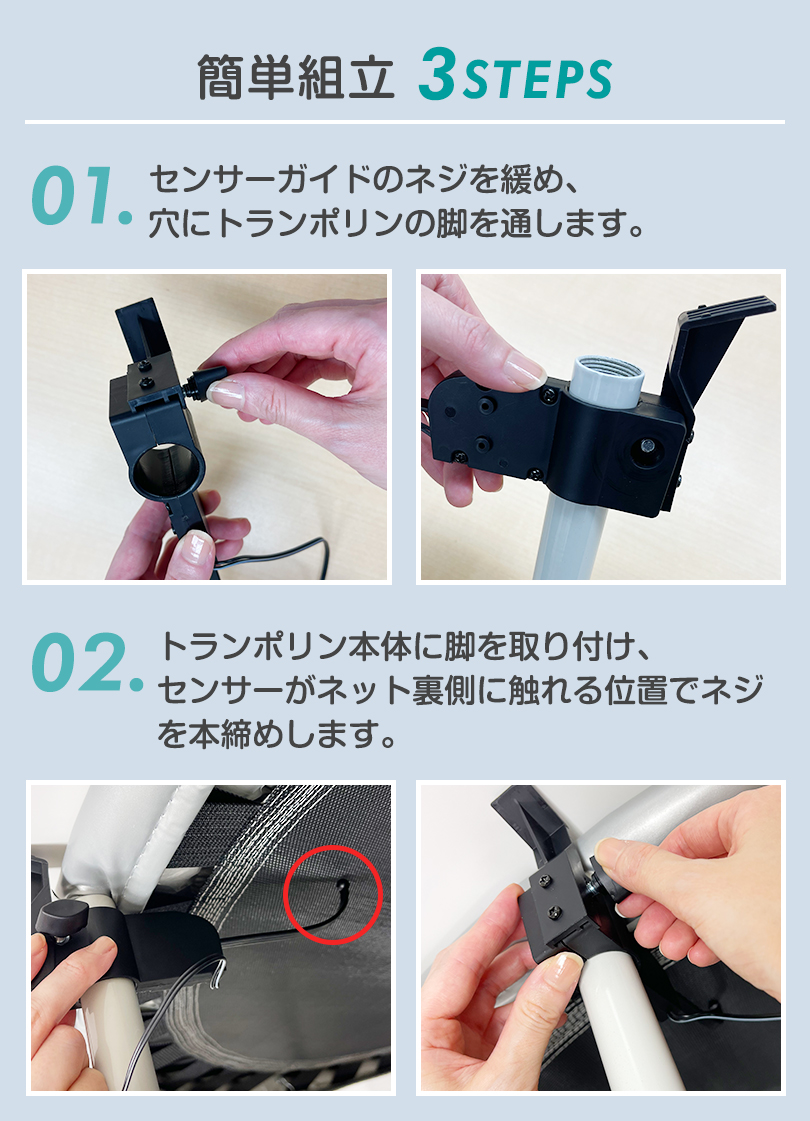 簡単組立 3STEPS

01. センサーガイドのネジを緩め、穴にトランポリンの脚を通します。

02. トランポリン本体に脚を取り付け、センサーがネット裏側に触れる位置でネジを本締めします。