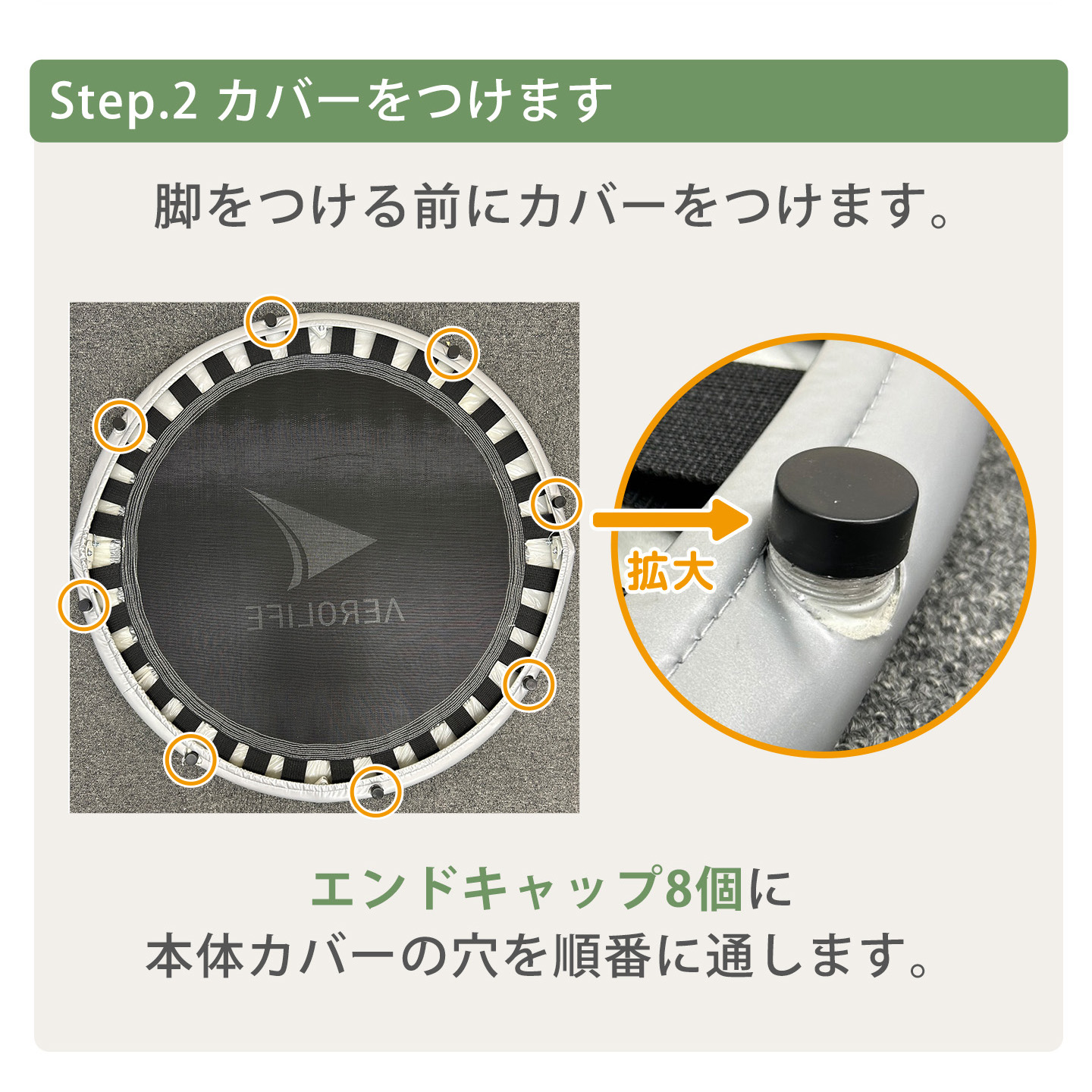 Step.2 カバーをつけます

脚をつける前にカバーをつけます。

AEROLIFE

拡大

エンドキャップ8個に
本体カバーの穴を順番に通します。