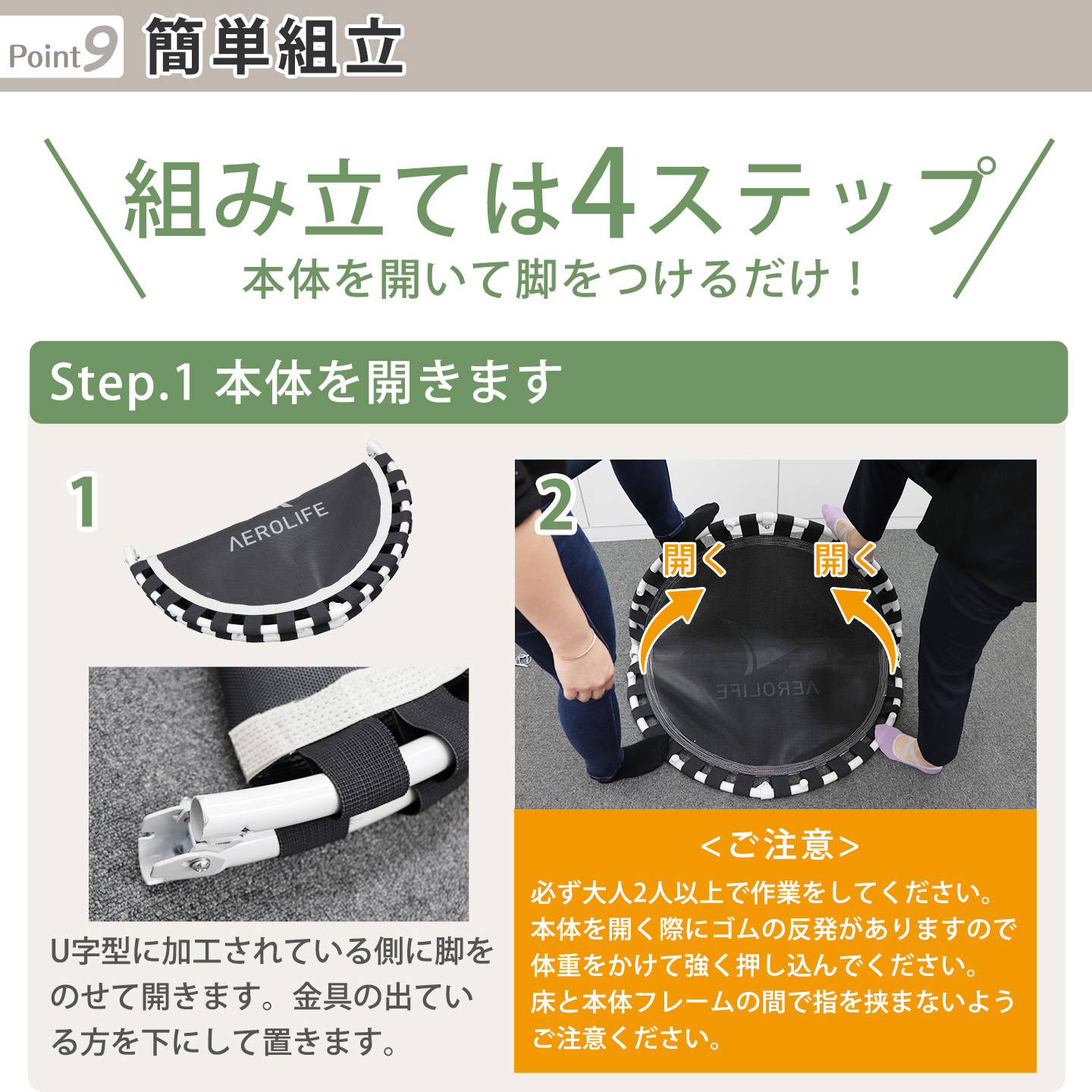 Point9 簡単組立

組み立ては4ステップ
本体を開いて脚をつけるだけ！

Step.1 本体を開きます

1

AEROLIFE

U字型に加工されている側に脚をのせて開きます。金具の出ている方を下にして置きます。

2

開く 開く

AEROLIFE

＜ご注意＞
必ず大人2人以上で作業をしてください。本体を開く際にゴムの反発がありますので体重をかけて強く押し込んでください。床と本体フレームの間で指を挟まないようご注意ください。