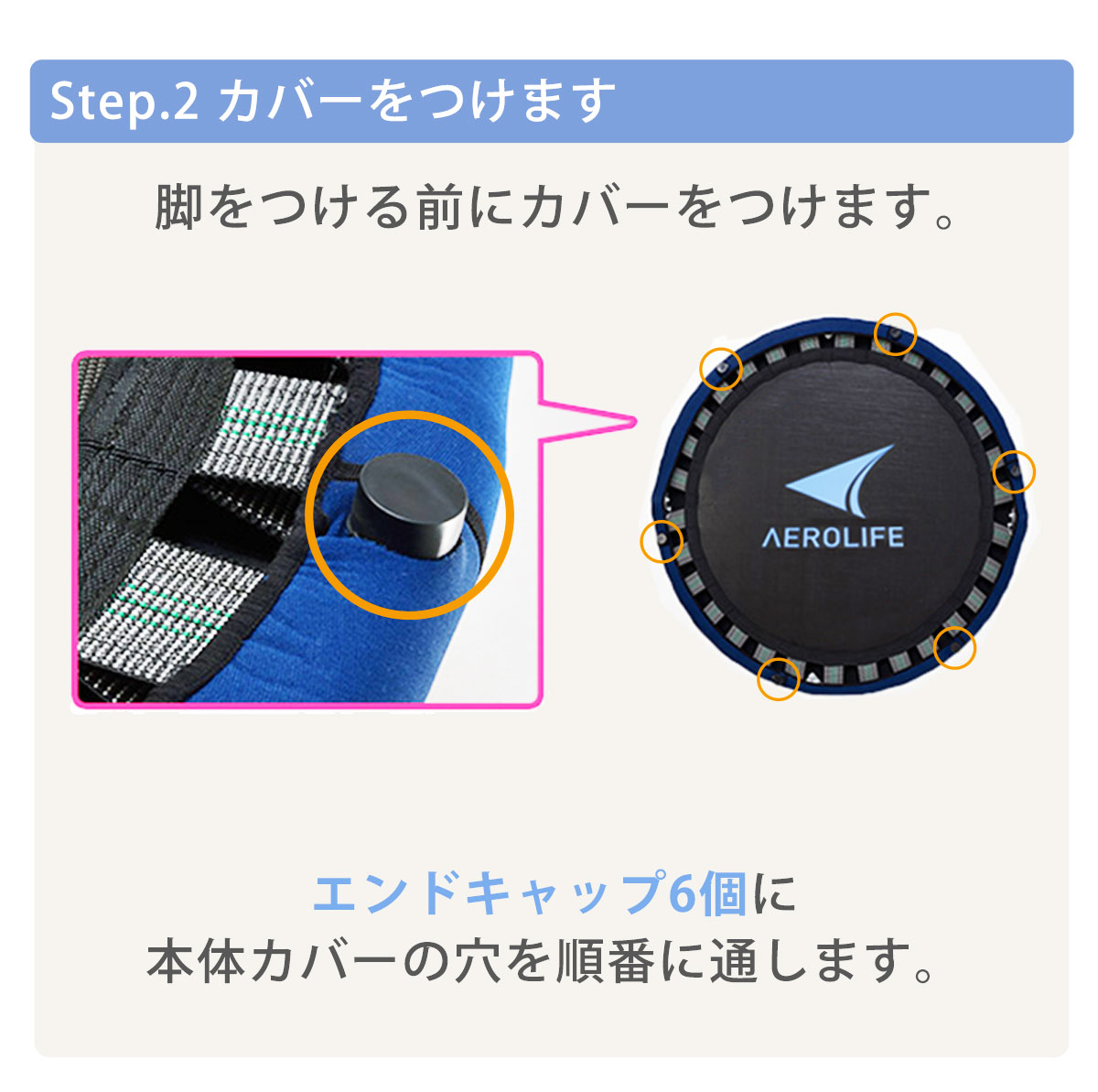 Step.2 カバーをつけます

脚をつける前にカバーをつけます。

AEROLIFE

エンドキャップ6個に
本体カバーの穴を順番に通します。