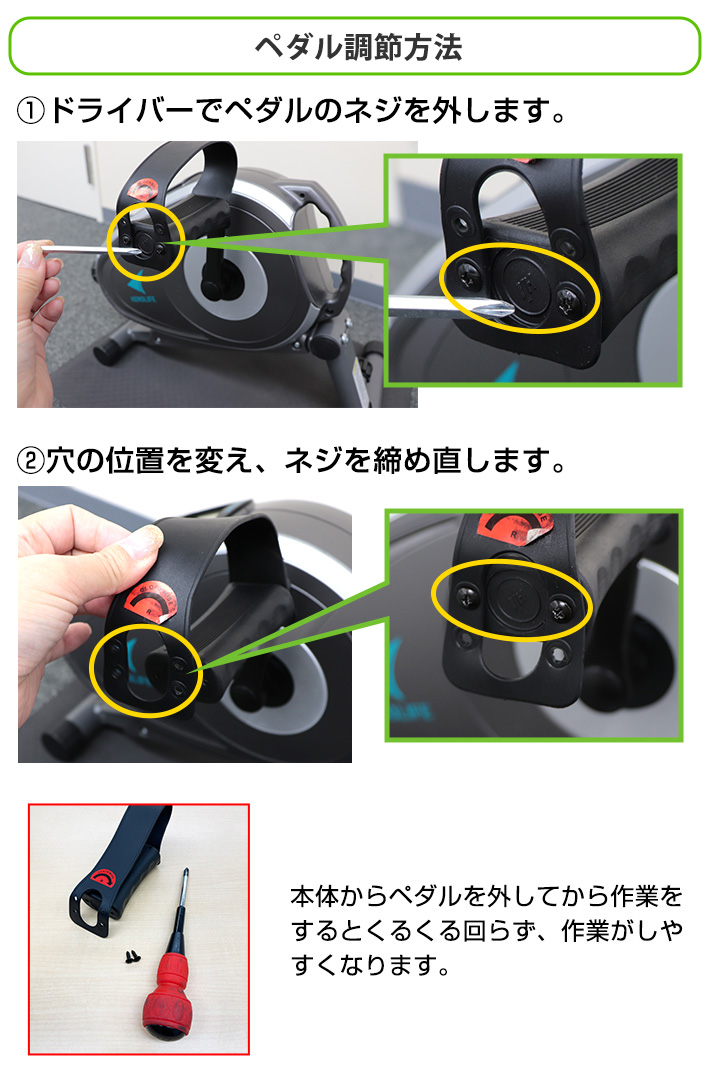 ペダル調節方法

①ドライバーでペダルのネジを外します。

②穴の位置を変え、ネジを締め直します。

本体からペダルを外してから作業をするとくるくる回らず、作業がしやすくなります。