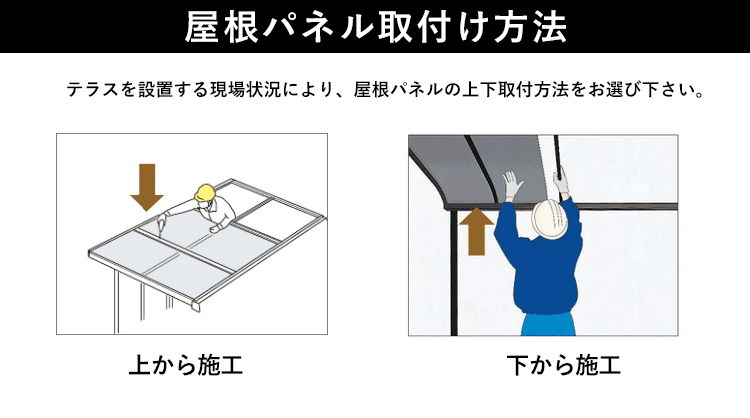 屋根パネル取付け方法

テラスを設置する現場状況により、屋根パネルの上下取付方法をお選び下さい。

上から施工

下から施工