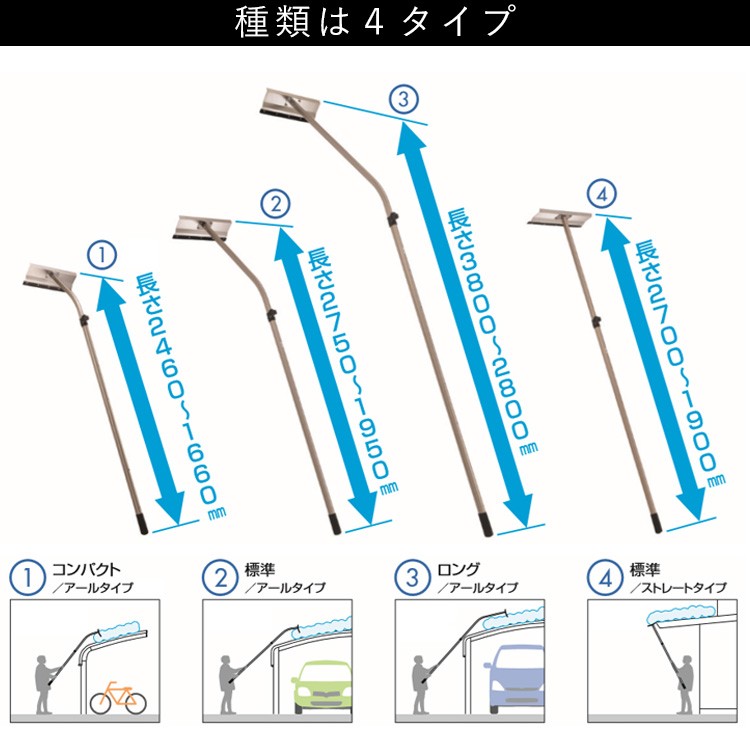 種類は４タイプ

①
長さ2460~1660mm

②
長さ2750~1950mm

③
長さ3800~2800mm

④
長さ2700~1900mm

① コンパクト
／アールタイプ

② 標準
／アールタイプ

③ ロング
／アールタイプ

④ 標準
／ストレートタイプ