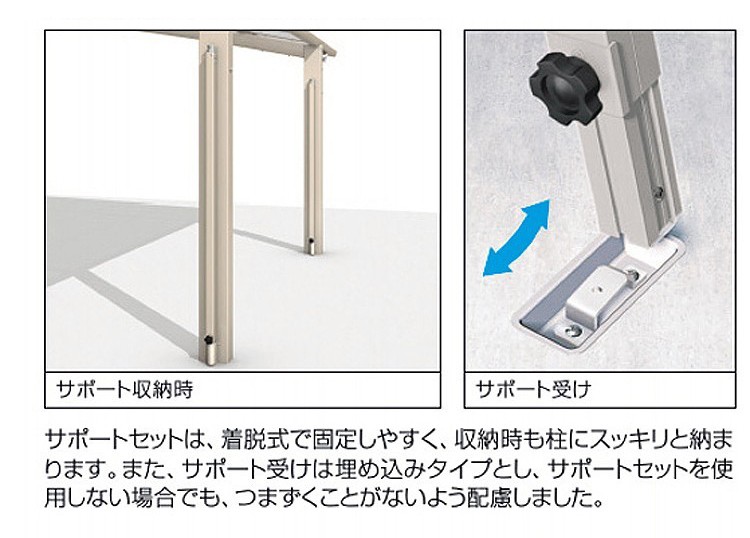 サポート収納時

サポート受け

サポートセットは、着脱式で固定しやすく、収納時も柱にスッキリと納まります。また、サポート受けは埋め込みタイプとし、サポートセットを使用しない場合でも、つまずくことがないよう配慮しました。