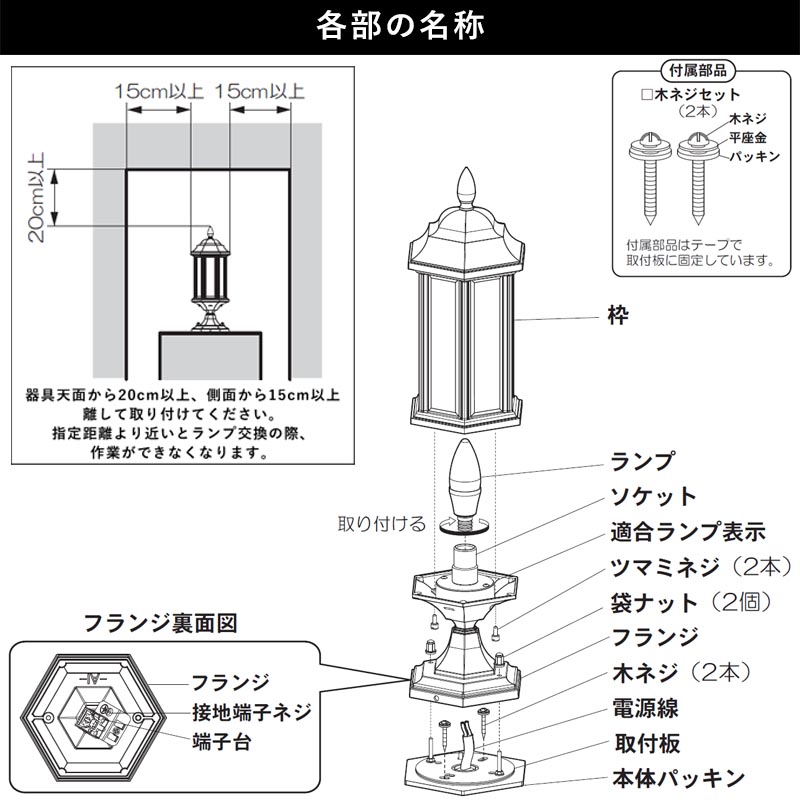 各部の名称

15cm以上　15cm以上

20cm以上

器具天面から20cm以上、側面から15cm以上離して取り付けてください。
指定距離より近いとランプ交換の際、作業ができなくなります。

付属部品
□木ネジセット
（2本）
木ネジ
平座金
パッキン
付属部品はテープで取付板に固定しています。

枠
ランプ
ソケット
取り付ける
適合ランプ表示
ツマミネジ（2本）
袋ナット（2個）
フランジ
木ネジ（2本）
電源線
取付板
本体パッキン

フランジ裏面図
フランジ
接地端子ネジ
端子台