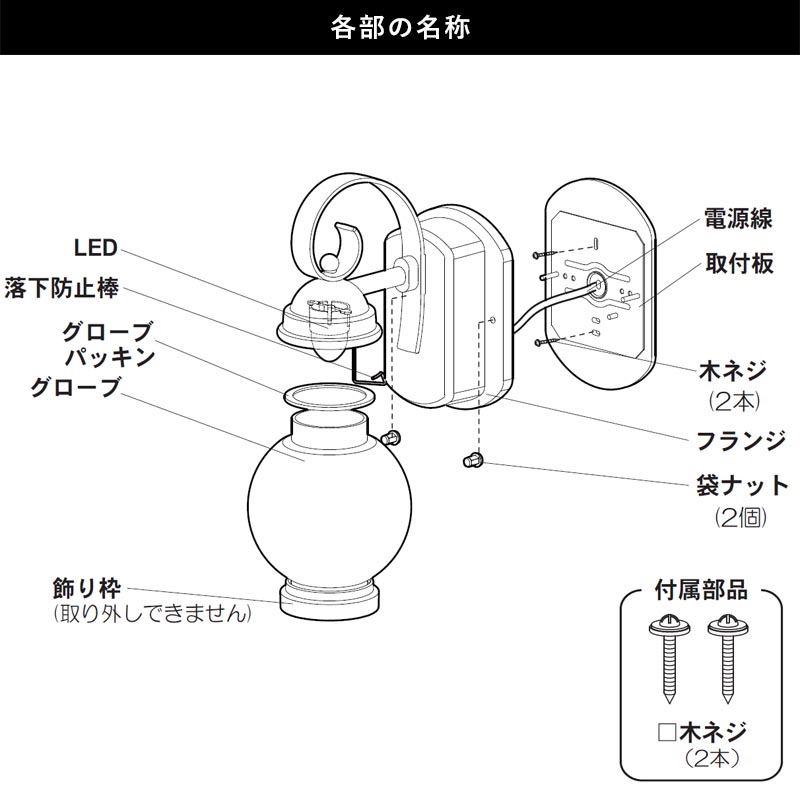 各部の名称

LED
落下防止棒
グローブパッキン
グローブ
飾り枠
(取り外しできません)

電源線
取付板
木ネジ
(2本)
フランジ
袋ナット
(2個)

付属部品
□木ネジ
(2本)