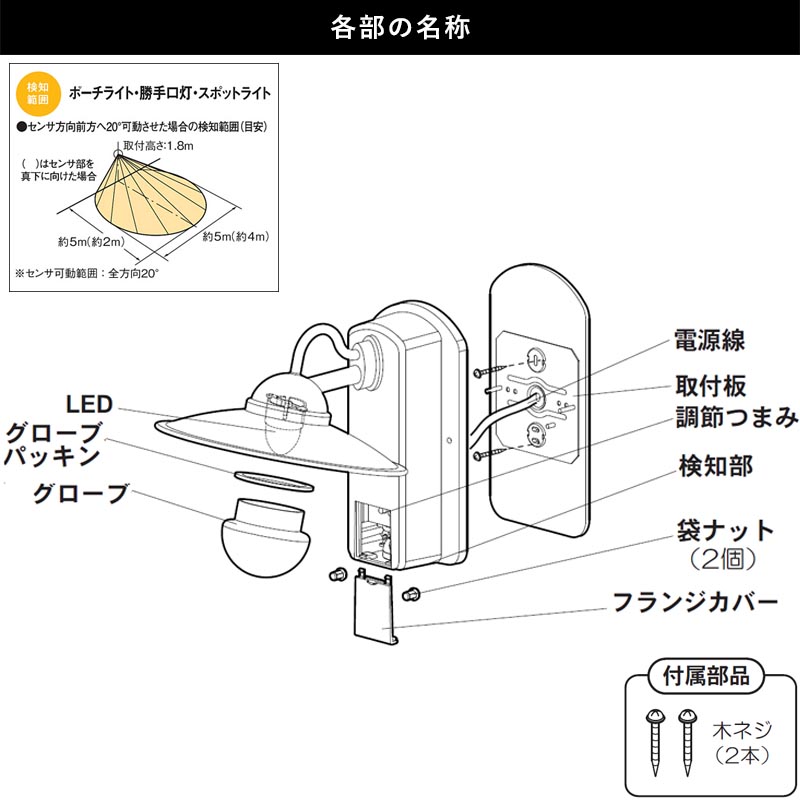 各部の名称

検知範囲

ポーチライト・勝手口灯・スポットライト

●センサ方向前方へ20°可動させた場合の検知範囲(目安)

取付高さ:1.8m

( )はセンサ部を真下に向けた場合

約5m(約2m)

約5m(約4m)

※センサ可動範囲:全方向20°

LED

グローブパッキン

グローブ

電源線

取付板

調節つまみ

検知部

袋ナット（2個）

フランジカバー

付属部品

木ネジ（2本）