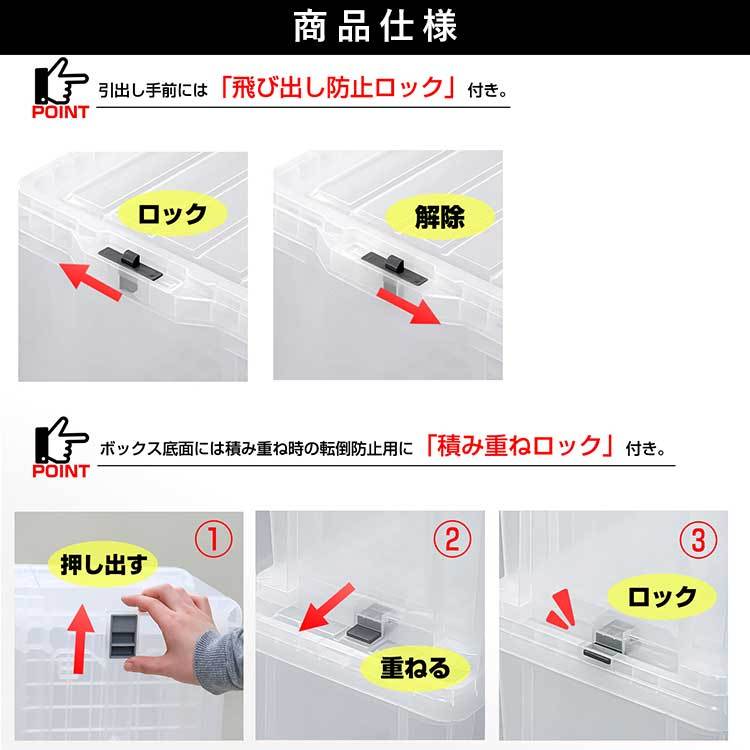 商品仕様

POINT
引出し手前には「飛び出し防止ロック」付き。

ロック

解除

POINT
ボックス底面には積み重ね時の転倒防止用に「積み重ねロック」付き。

①
押し出す

②
重ねる

③
ロック