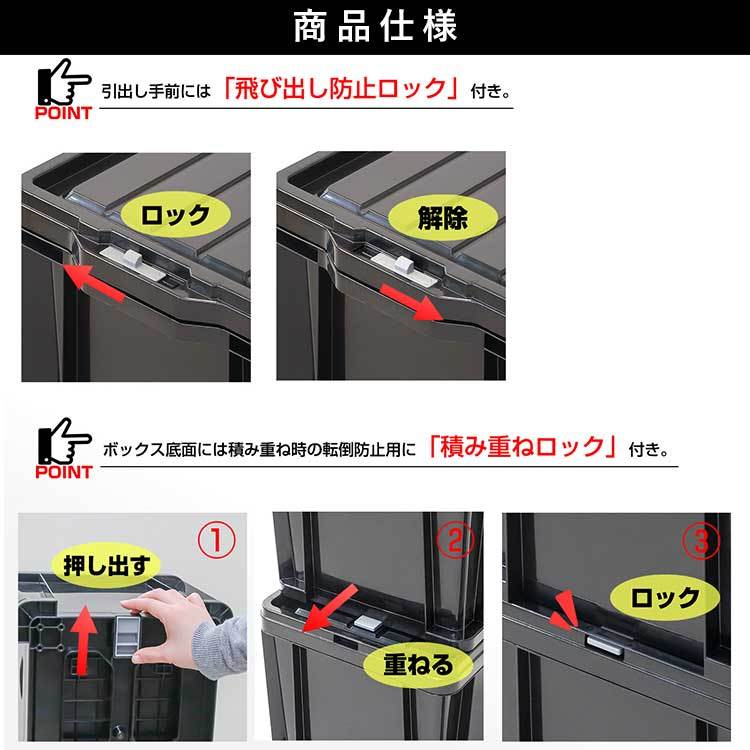 商品仕様

POINT 引出し手前には「飛び出し防止ロック」付き。

ロック

解除

POINT ボックス底面には積み重ね時の転倒防止用に「積み重ねロック」付き。

①

押し出す

②

重ねる

③

ロック