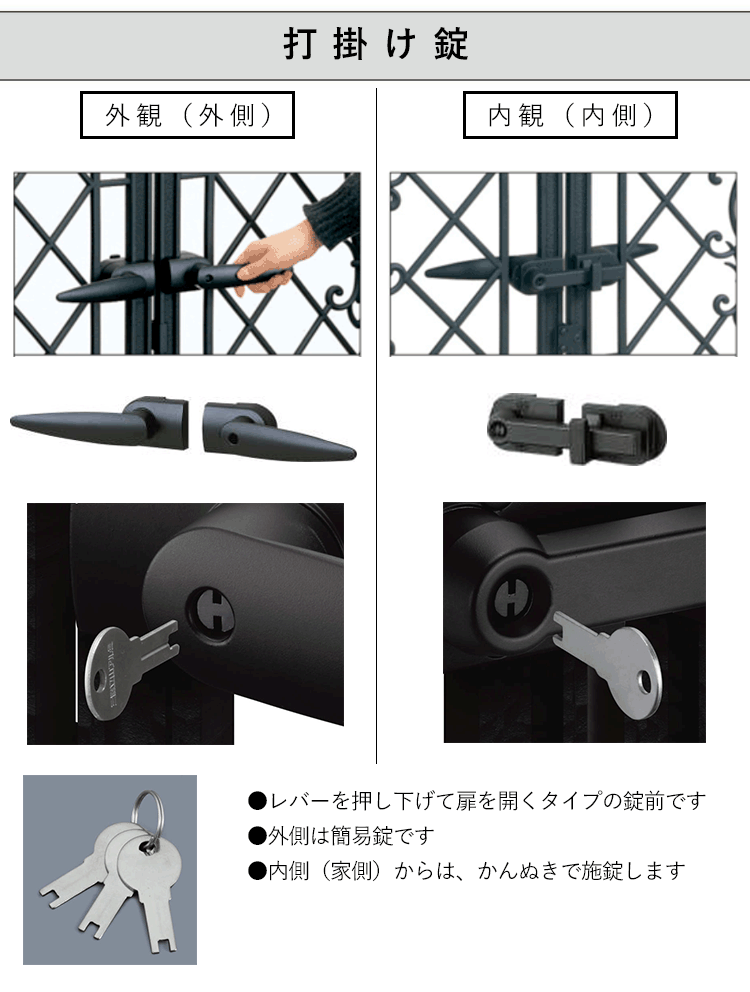 打掛け錠

外観（外側）

内観（内側）

●レバーを押し下げて扉を開くタイプの錠前です
●外側は簡易錠です
●内側（家側）からは、かんぬきで施錠します