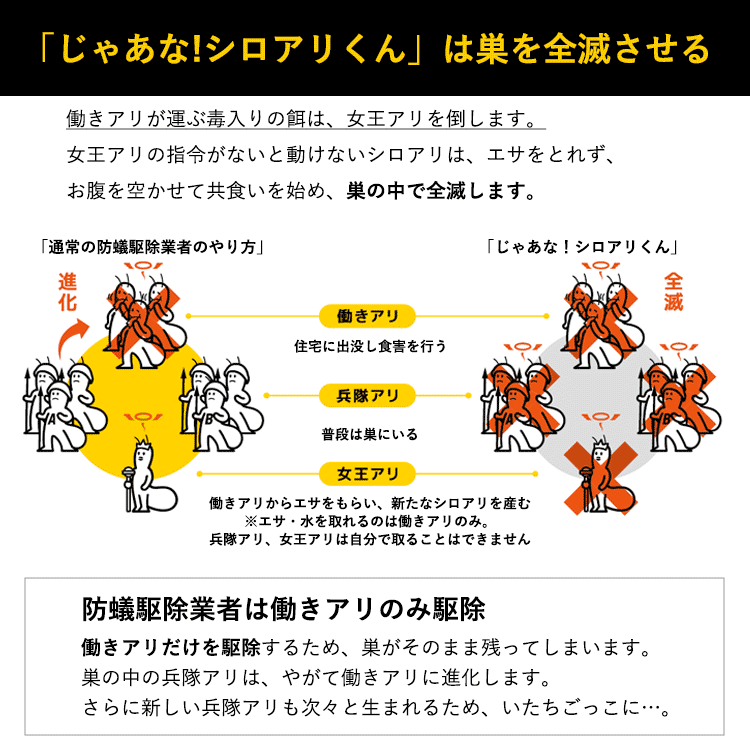 「じゃあな!シロアリくん」は巣を全滅させる

働きアリが運ぶ毒入りの餌は、女王アリを倒します。
女王アリの指令がないと動けないシロアリは、エサをとれず、
お腹を空かせて共食いを始め、巣の中で全滅します。

「通常の防蟻駆除業者のやり方」

進化

A

B

「じゃあな!シロアリくん」

全滅

A

B

働きアリ
住宅に出没し食害を行う

兵隊アリ
普段は巣にいる

女王アリ
働きアリからエサをもらい、新たなシロアリを産む
※エサ・水を取れるのは働きアリのみ。
兵隊アリ、女王アリは自分で取ることはできません

防蟻駆除業者は働きアリのみ駆除
働きアリだけを駆除するため、巣がそのまま残ってしまいます。
巣の中の兵隊アリは、やがて働きアリに進化します。
さらに新しい兵隊アリも次々と生まれるため、いたちごっこに…。